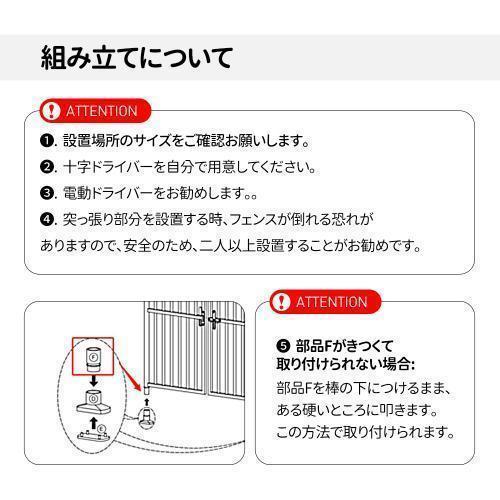 組み立てについて

ATTENTION

❶. 設置場所のサイズをご確認お願いします。

❷. 十字ドライバーを自分で用意してください。

❸. 電動ドライバーをお勧めします。。

❹. 突っ張り部分を設置する時、フェンスが倒れる恐れがありますので、安全のため、二人以上設置することがお勧めです。

F

D

E

ATTENTION

❺ 部品Fがきつくて取り付けられない場合:

部品Fを棒の下につけるまま、ある硬いところに叩きます。この方法で取り付けられます。