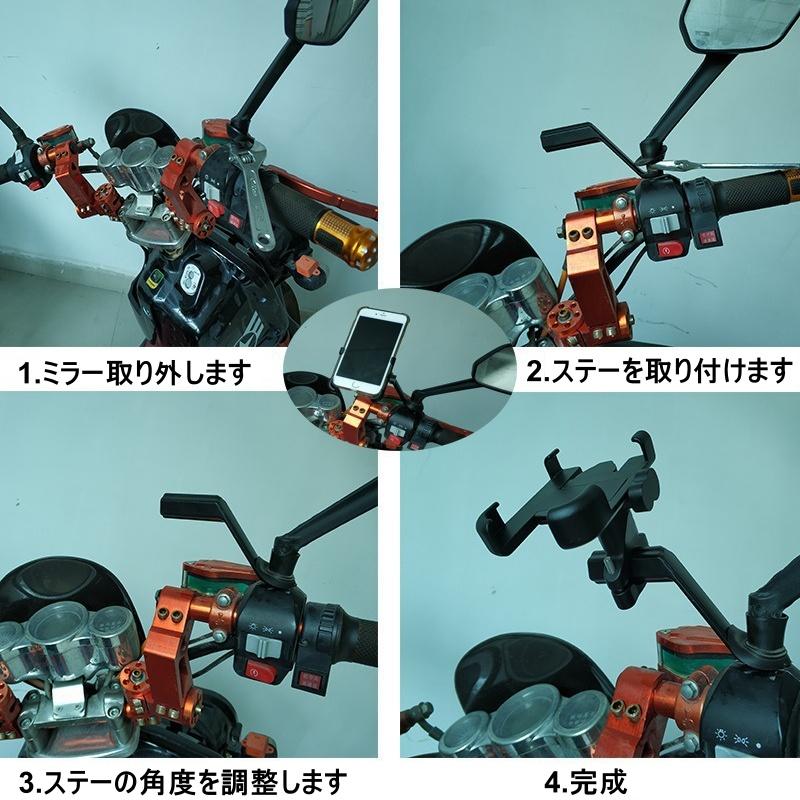 1.ミラー取り外します

2.ステーを取り付けます

3.ステーの角度を調整します

4.完成