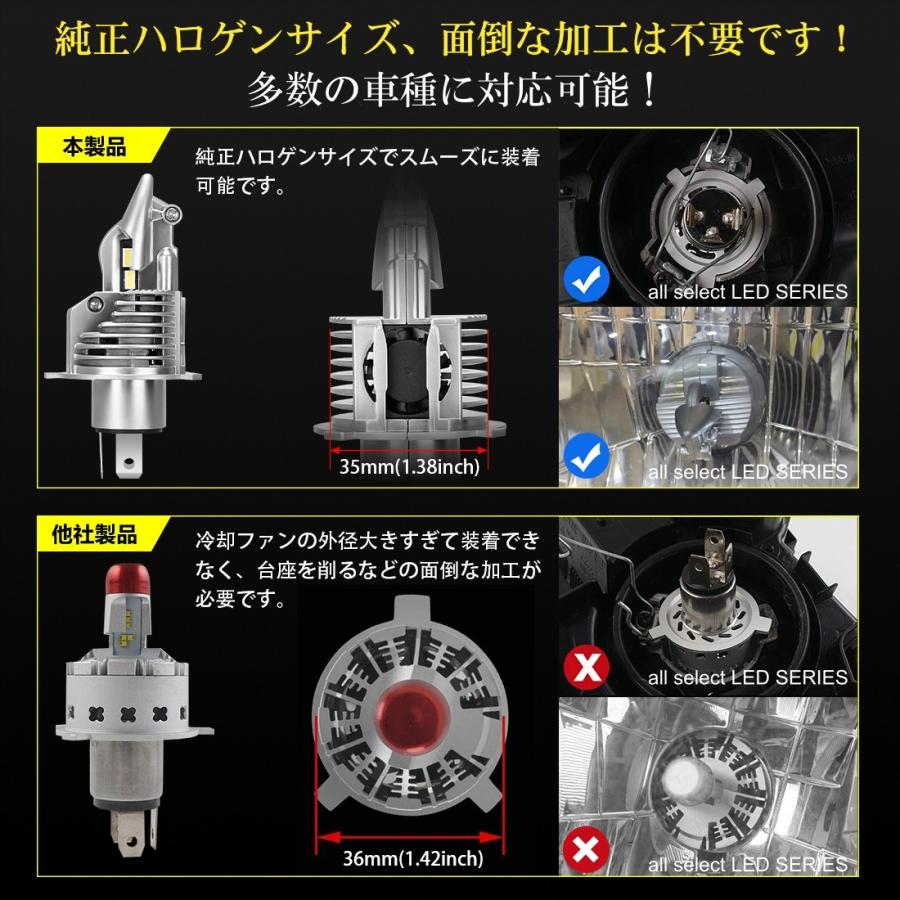 純正ハロゲンサイズ、面倒な加工は不要です！
多数の車種に対応可能！

本製品

純正ハロゲンサイズでスムーズに装着可能です。

35mm(1.38inch)

all select LED SERIES

all select LED SERIES

他社製品

冷却ファンの外径大きすぎて装着できなく、台座を削るなどの面倒な加工が必要です。

36mm(1.42inch)

all select LED SERIES

all select LED SERIES