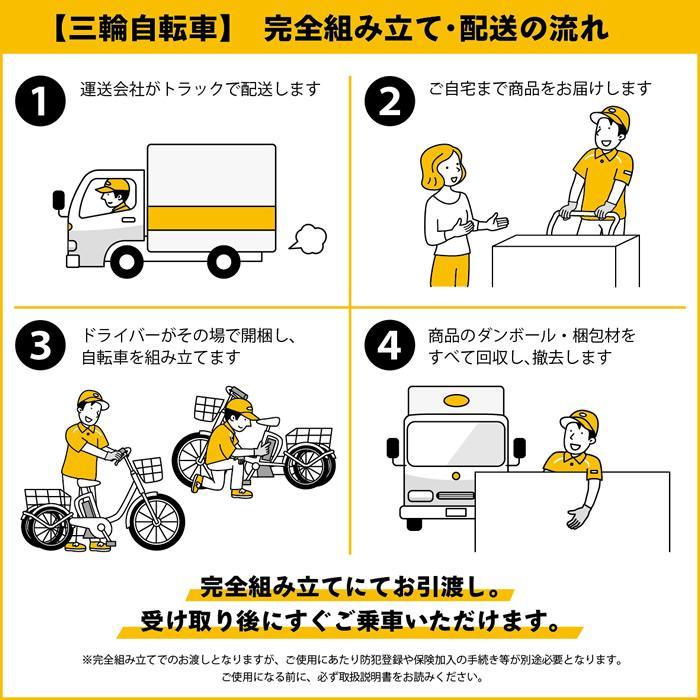 【三輪自転車】 完全組み立て・配送の流れ

1 運送会社がトラックで配送します

2 ご自宅まで商品をお届けします

3 ドライバーがその場で開梱し、自転車を組み立てます

4 商品のダンボール・梱包材をすべて回収し、撤去します

完全組み立てにてお引渡し。
受け取り後にすぐご乗車いただけます。

※完全組み立てでのお渡しとなりますが、ご使用にあたり防犯登録や保険加入の手続き等が別途必要となります。
ご使用になる前に、必ず取扱説明書をお読みください。