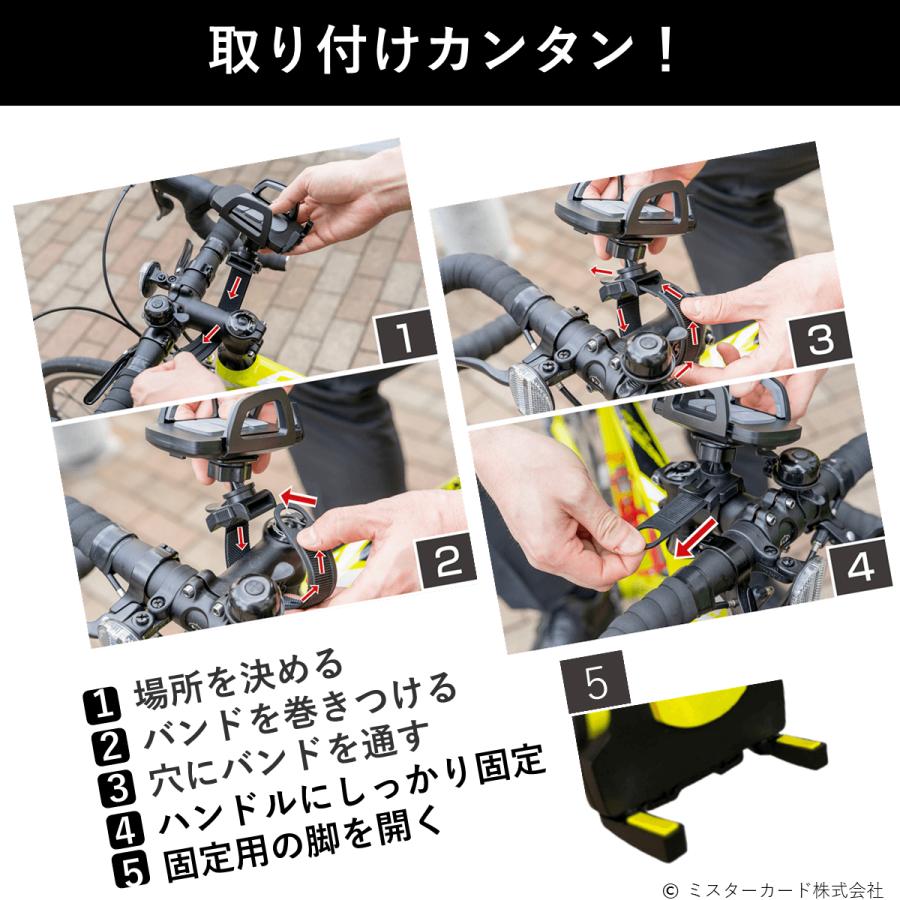 取り付けカンタン！

1

3

2

4

5

1 場所を決める
2 バンドを巻きつける
3 穴にバンドを通す
4 ハンドルにしっかり固定
5 固定用の脚を開く

© ミスターカード株式会社