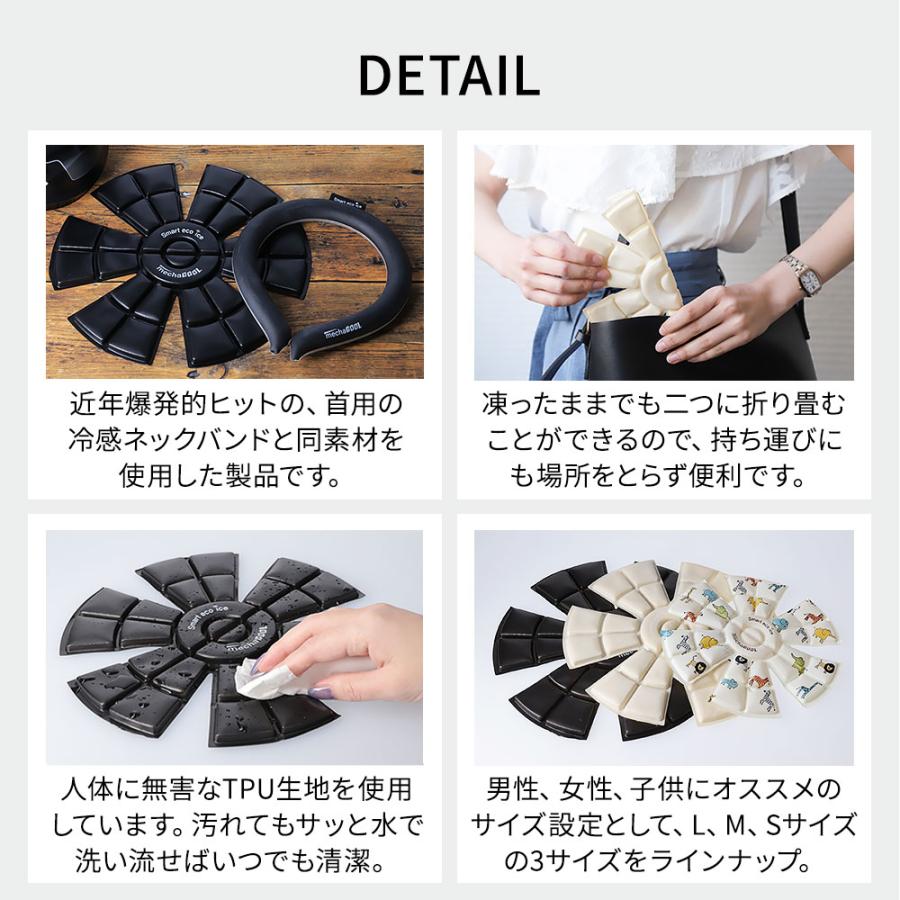 DETAIL

Smart eco Ice
mechaCOOL
Smart eco Ice
mechaCOOL

近年爆発的ヒットの、首用の冷感ネックバンドと同素材を使用した製品です。

凍ったままでも二つに折り畳むことができるので、持ち運びにも場所をとらず便利です。

Smart eco Ice
mechaCOOL

人体に無害なTPU生地を使用しています。汚れてもサッと水で洗い流せばいつでも清潔。

Smart eco Ice

男性、女性、子供にオススメのサイズ設定として、L、M、Sサイズの3サイズをラインナップ。