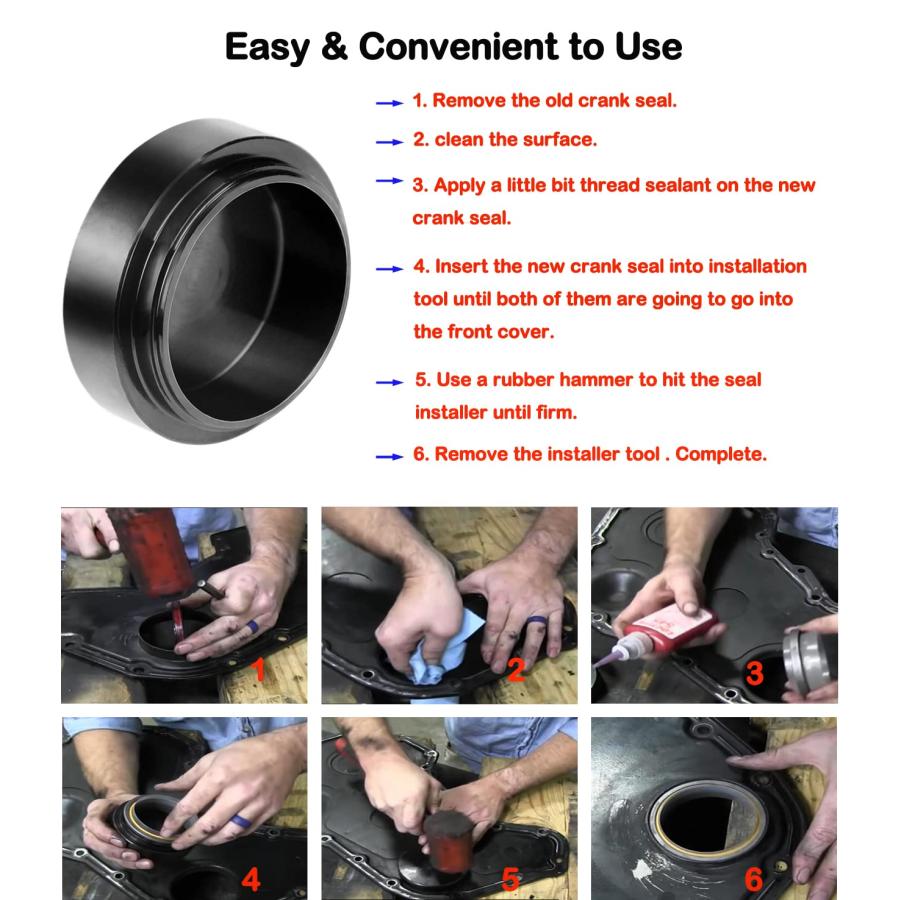 Easy & Convenient to Use

1. Remove the old crank seal.

2. clean the surface.

3. Apply a little bit thread sealant on the new crank seal.

4. Insert the new crank seal into installation tool until both of them are going to go into the front cover.

5. Use a rubber hammer to hit the seal installer until firm.

6. Remove the installer tool . Complete.

1

2

3

4

5

6