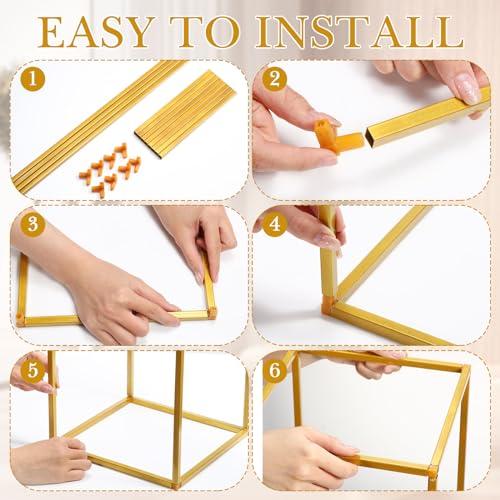 EASY TO INSTALL

1

2

3

4

5

6