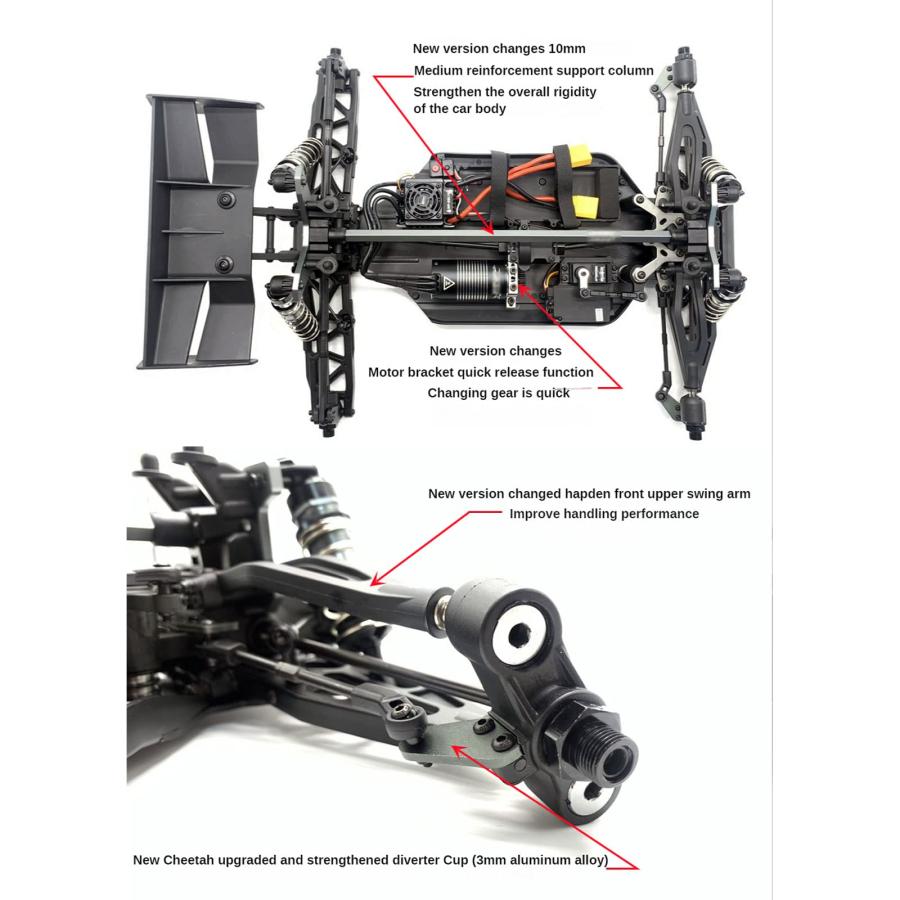 New version changes 10mm
Medium reinforcement support column
Strengthen the overall rigidity of the car body

New version changes
Motor bracket quick release function
Changing gear is quick

New version changed hapden front upper swing arm
Improve handling performance

New Cheetah upgraded and strengthened diverter Cup (3mm aluminum alloy)