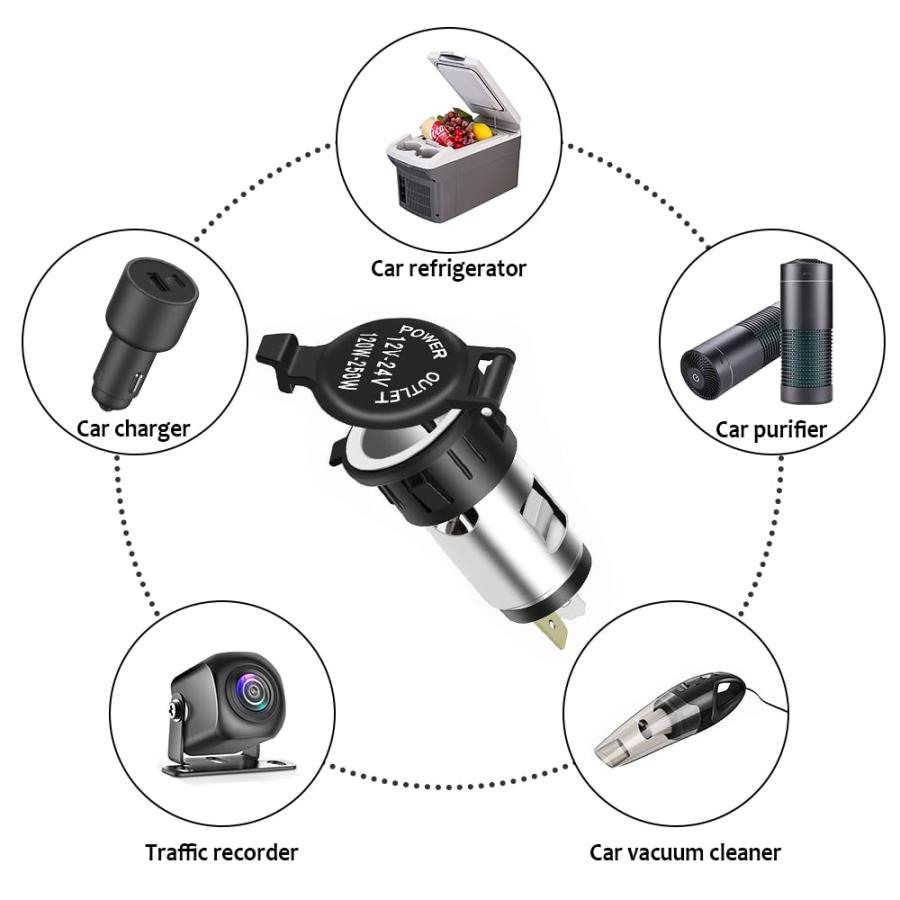 Car refrigerator

Car charger

POWER OUTLET
12V-24V
120W-250W

Car purifier

Traffic recorder

Car vacuum cleaner