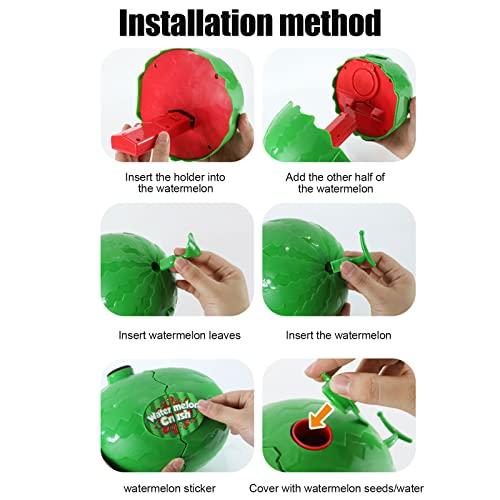 Installation method

Insert the holder into the watermelon

Add the other half of the watermelon

Insert watermelon leaves

Insert the watermelon

Watermelon Crush

watermelon sticker

Cover with watermelon seeds/water