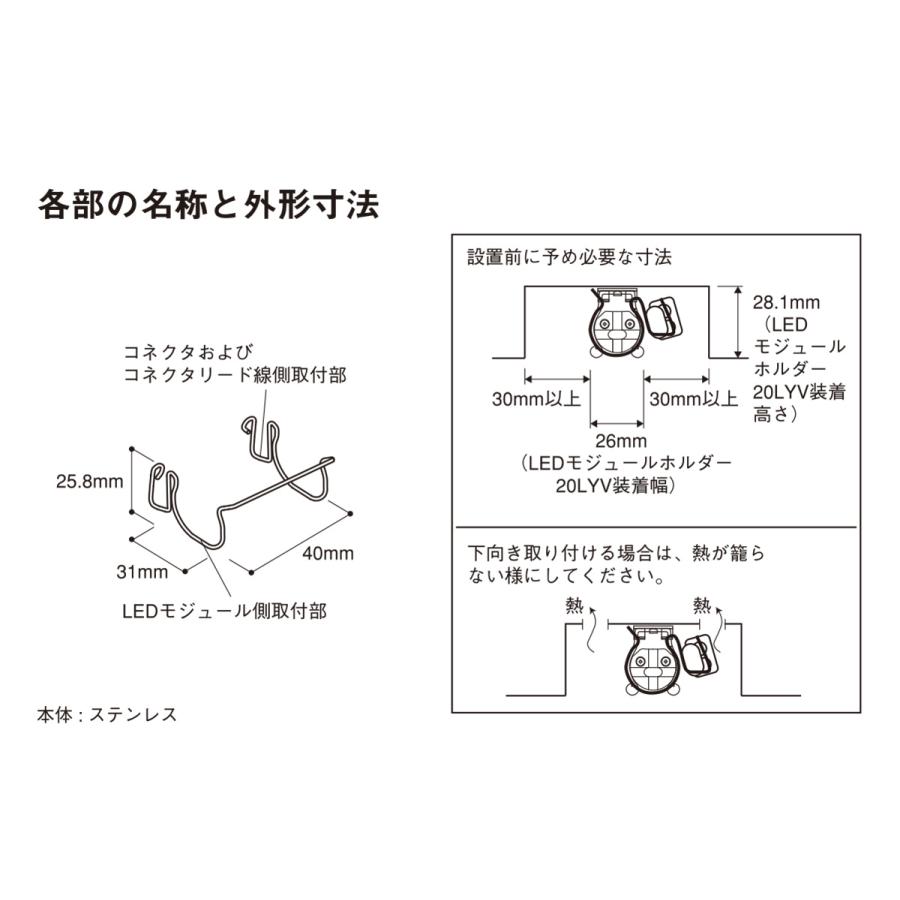 各部の名称と外形寸法

コネクタおよび
コネクタリード線側取付部

25.8mm

31mm

40mm

LEDモジュール側取付部

本体：ステンレス

設置前に予め必要な寸法

28.1mm
（LED
モジュール
ホルダー
20LYV装着
高さ）

30mm以上

30mm以上

26mm
（LEDモジュールホルダー
20LYV装着幅）

下向き取り付ける場合は、熱が籠らない様にしてください。

熱

熱