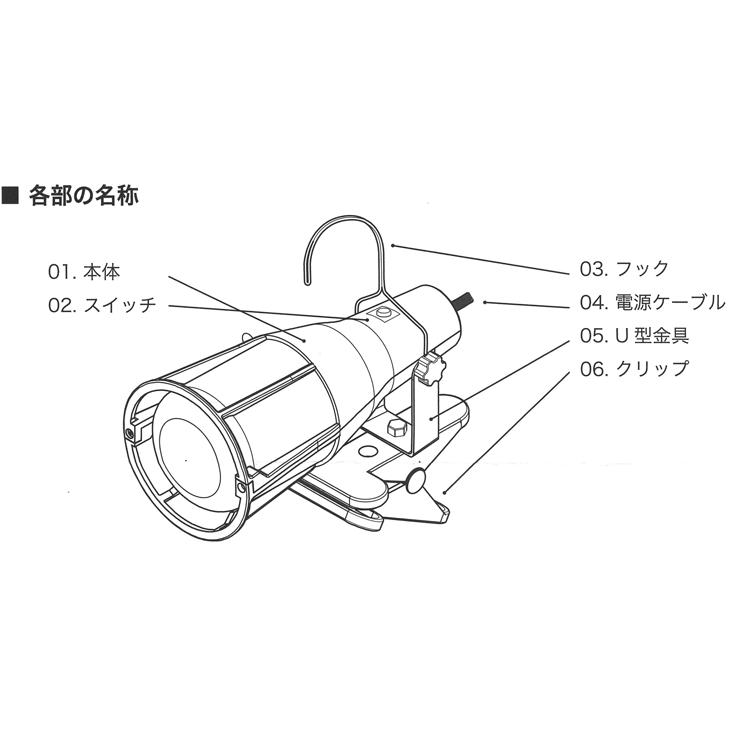 ■ 各部の名称

01. 本体
02. スイッチ
03. フック
04. 電源ケーブル
05. U 型金具
06. クリップ