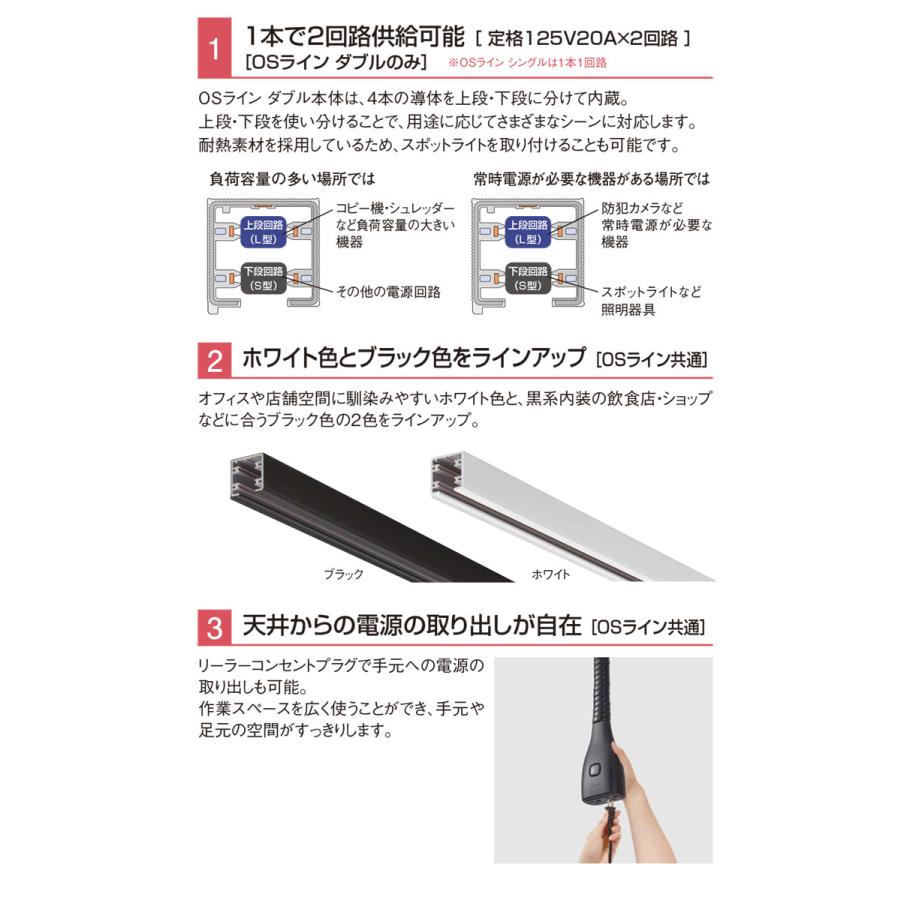 1 1本で2回路供給可能 [ 定格125V20A×2回路 ]
[OSライン ダブルのみ] ※OSライン シングルは1本1回路

OSライン ダブル本体は、4本の導体を上段・下段に分けて内蔵。
上段・下段を使い分けることで、用途に応じてさまざまなシーンに対応します。
耐熱素材を採用しているため、スポットライトを取り付けることも可能です。

負荷容量の多い場所では
上段回路 (L型)
下段回路 (S型)
コピー機・シュレッダーなど負荷容量の大きい機器
その他の電源回路

常時電源が必要な機器がある場所では
上段回路 (L型)
下段回路 (S型)
防犯カメラなど常時電源が必要な機器
スポットライトなど照明器具

2 ホワイト色とブラック色をラインアップ [OSライン共通]

オフィスや店舗空間に馴染みやすいホワイト色と、黒系内装の飲食店・ショップなどに合うブラック色の2色をラインアップ。

ブラック
ホワイト

3 天井からの電源の取り出しが自在 [OSライン共通]

リーラーコンセントプラグで手元への電源の取り出しも可能。
作業スペースを広く使うことができ、手元や足元の空間がすっきりします。