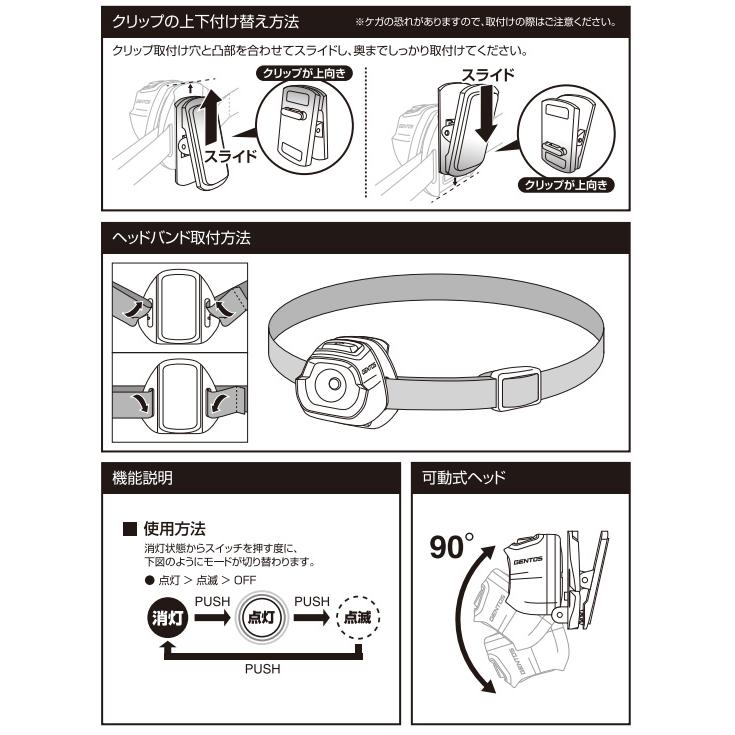 クリップの上下付け替え方法

※ケガの恐れがありますので、取付けの際はご注意ください。

クリップ取付け穴と凸部を合わせてスライドし、奥までしっかり取付けてください。

クリップが上向き

スライド

GENTOS

スライド

GENTOS

クリップが上向き

ヘッドバンド取付方法

GENTOS

機能説明

■ 使用方法

消灯状態からスイッチを押す度に、下図のようにモードが切り替わります。

● 点灯 > 点滅 > OFF

消灯 PUSH 点灯 PUSH 点滅

PUSH

可動式ヘッド

90°

GENTOS

GENTOS

GENTOS