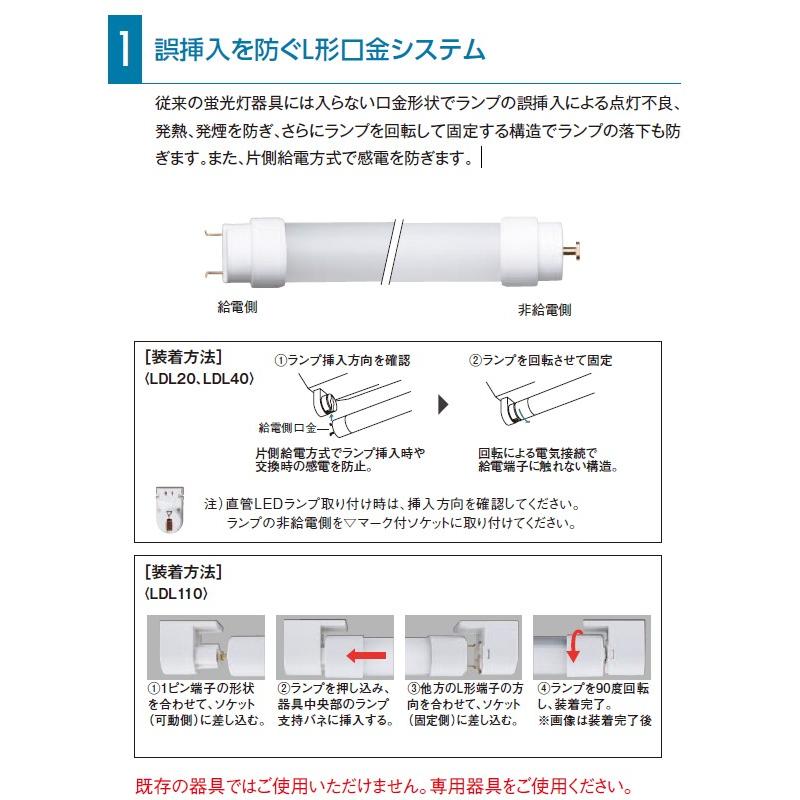 1 誤挿入を防ぐL形口金システム

従来の蛍光灯器具には入らない口金形状でランプの誤挿入による点灯不良、発熱、発煙を防ぎ、さらにランプを回転して固定する構造でランプの落下も防ぎます。また、片側給電方式で感電を防ぎます。

給電側

非給電側

[装着方法]
〈LDL20、LDL40〉

①ランプ挿入方向を確認

給電側口金

片側給電方式でランプ挿入時や交換時の感電を防止。

②ランプを回転させて固定

回転による電気接続で給電端子に触れない構造。

注）直管LEDランプ取り付け時は、挿入方向を確認してください。
ランプの非給電側を▽マーク付ソケットに取り付けてください。

[装着方法]
〈LDL110〉

①1ピン端子の形状を合わせて、ソケット（可動側）に差し込む。

②ランプを押し込み、器具中央部のランプ支持バネに挿入する。

③他方のL形端子の方向を合わせて、ソケット（固定側）に差し込む。

④ランプを90度回転し、装着完了。
※画像は装着完了後

既存の器具ではご使用いただけません。専用器具をご使用ください。