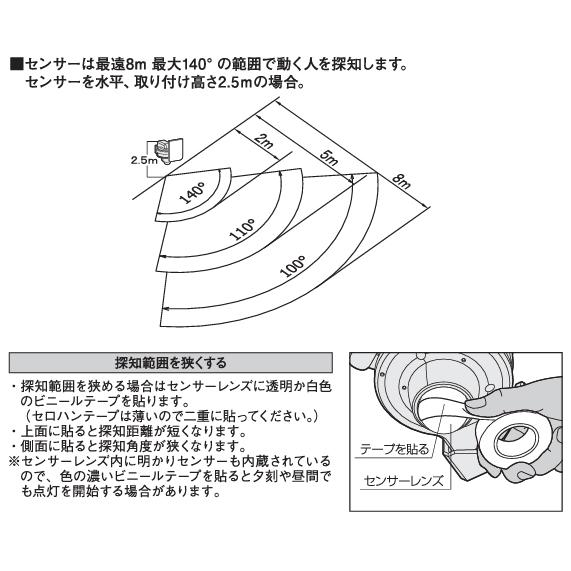 ■センサーは最遠8m 最大140° の範囲で動く人を探知します。
センサーを水平、取り付け高さ2.5mの場合。

2.5m
2m
5m
8m
140°
110°
100°

探知範囲を狭くする

・探知範囲を狭める場合はセンサーレンズに透明か白色のビニールテープを貼ります。
（セロハンテープは薄いので二重に貼ってください。）
・上面に貼ると探知距離が短くなります。
・側面に貼ると探知角度が狭くなります。
※センサーレンズ内に明かりセンサーも内蔵されているので、色の濃いビニールテープを貼ると夕刻や昼間でも点灯を開始する場合があります。

テープを貼る
センサーレンズ