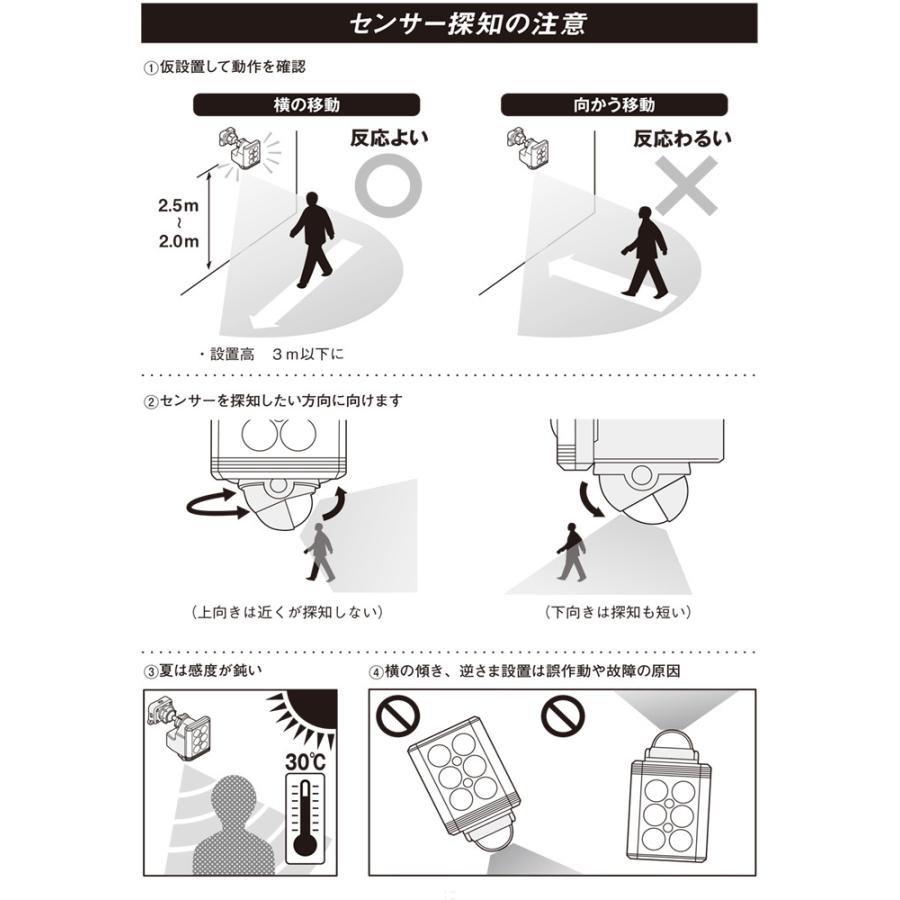 センサー探知の注意

①仮設置して動作を確認

横の移動

反応よい

2.5m
~
2.0m

・設置高　3m以下に

向かう移動

反応わるい

②センサーを探知したい方向に向けます

（上向きは近くが探知しない）

（下向きは探知も短い）

③夏は感度が鈍い

30℃

④横の傾き、逆さま設置は誤作動や故障の原因