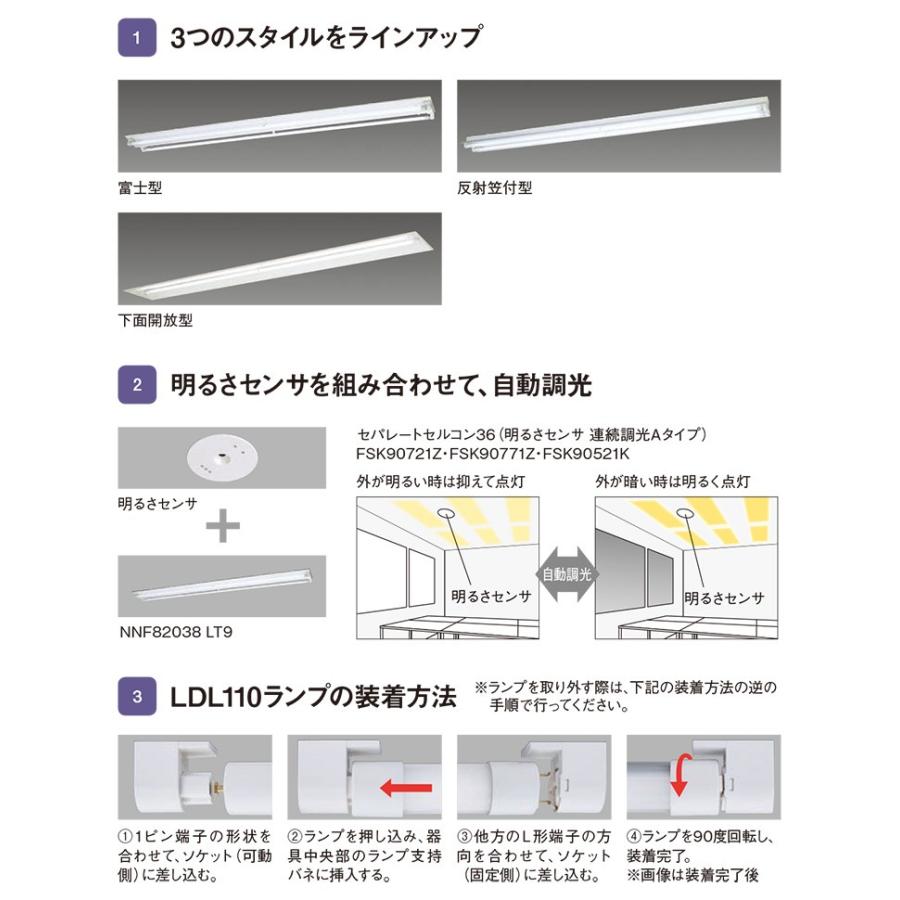 1 3つのスタイルをラインアップ

富士型

反射笠付型

下面開放型

2 明るさセンサを組み合わせて、自動調光

明るさセンサ

NNF82038 LT9

セパレートセルコン36（明るさセンサ 連続調光Aタイプ）
FSK90721Z・FSK90771Z・FSK90521K

外が明るい時は抑えて点灯

明るさセンサ

自動調光

外が暗い時は明るく点灯

明るさセンサ

3 LDL110ランプの装着方法

※ランプを取り外す際は、下記の装着方法の逆の手順で行ってください。

①1ピン端子の形状を合わせて、ソケット（可動側）に差し込む。

②ランプを押し込み、器具中央部のランプ支持バネに挿入する。

③他方のL形端子の方向を合わせて、ソケット（固定側）に差し込む。

④ランプを90度回転し、装着完了。
※画像は装着完了後