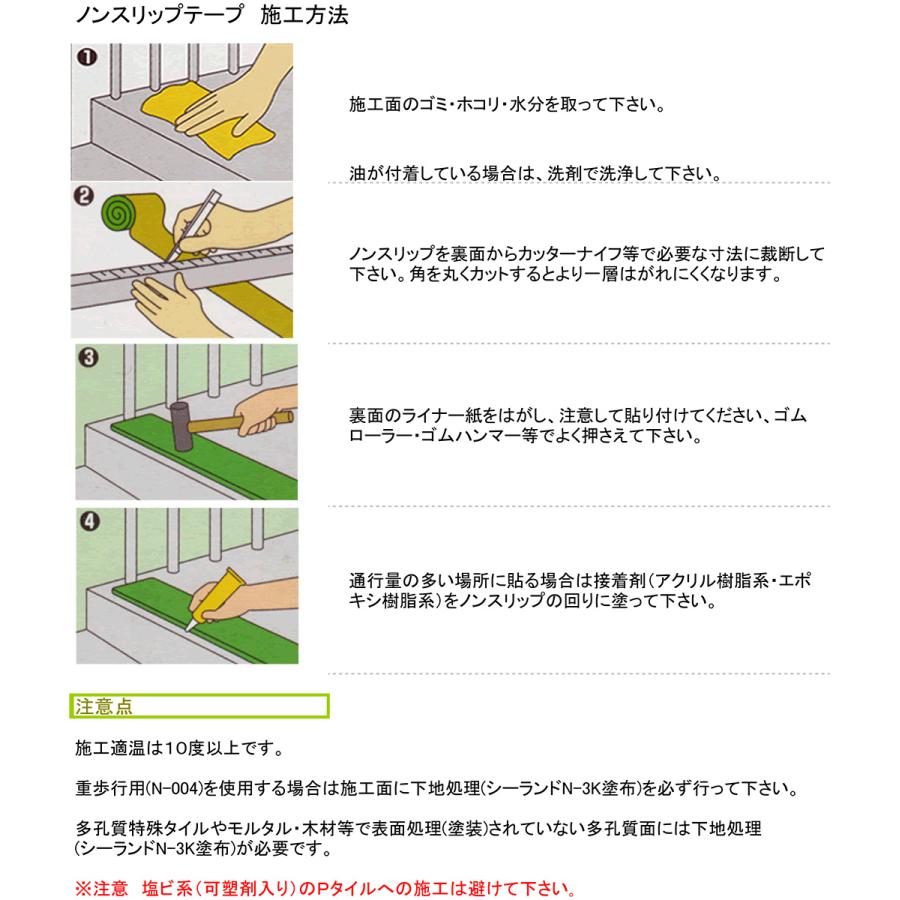 ノンスリップテープ　施工方法

❶

施工面のゴミ・ホコリ・水分を取って下さい。

油が付着している場合は、洗剤で洗浄して下さい。

❷

ノンスリップを裏面からカッターナイフ等で必要な寸法に裁断して下さい。角を丸くカットするとより一層はがれにくくなります。

❸

裏面のライナー紙をはがし、注意して貼り付けてください、ゴムローラー・ゴムハンマー等でよく押さえて下さい。

❹

通行量の多い場所に貼る場合は接着剤(アクリル樹脂系・エポキシ樹脂系)をノンスリップの回りに塗って下さい。

注意点

施工適温は10度以上です。

重歩行用(N-004)を使用する場合は施工面に下地処理(シーランドN-3K塗布)を必ず行って下さい。

多孔質特殊タイルやモルタル・木材等で表面処理(塗装)されていない多孔質面には下地処理(シーランドN-3K塗布)が必要です。

※注意　塩ビ系（可塑剤入り）のPタイルへの施工は避けて下さい。