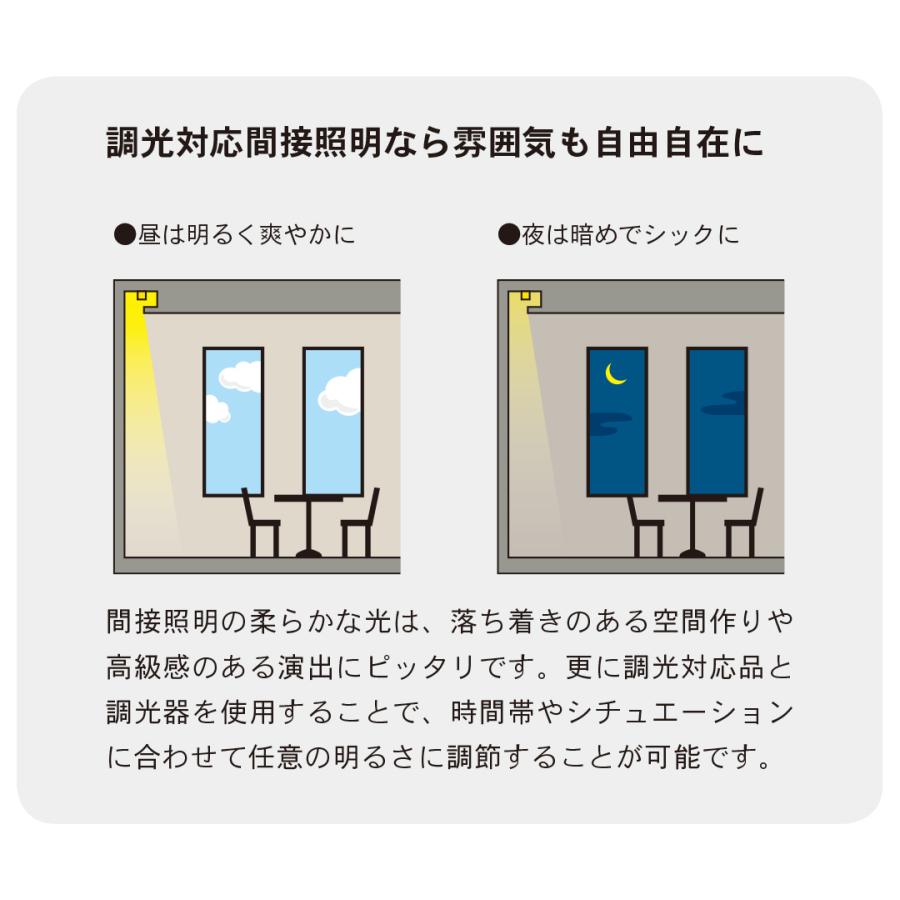 調光対応間接照明なら雰囲気も自由自在に

●昼は明るく爽やかに

●夜は暗めでシックに

間接照明の柔らかな光は、落ち着きのある空間作りや高級感のある演出にピッタリです。更に調光対応品と調光器を使用することで、時間帯やシチュエーションに合わせて任意の明るさに調節することが可能です。