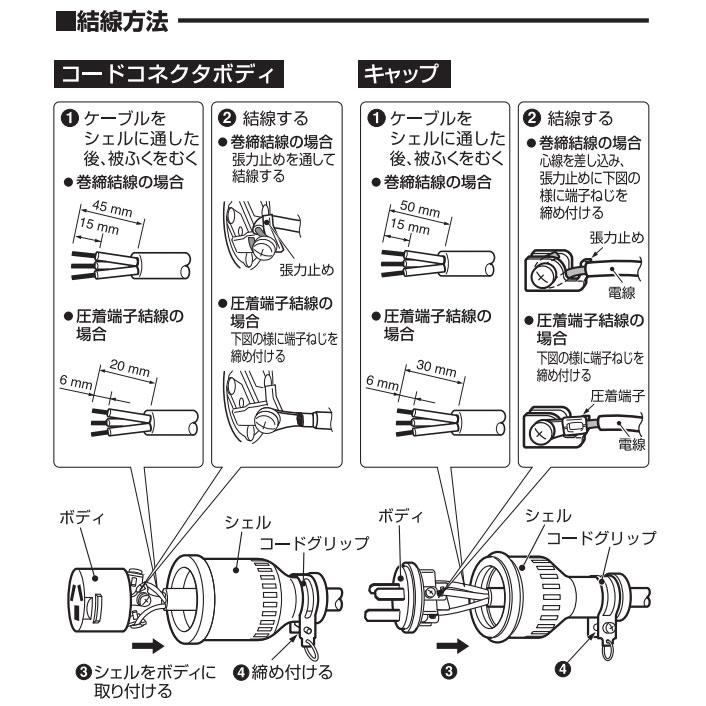 ■結線方法

コードコネクタボディ

❶ ケーブルをシェルに通した後、被ふくをむく
●巻締結線の場合
45 mm
15 mm
●圧着端子結線の場合
20 mm
6 mm

❷ 結線する
●巻締結線の場合
張力止めを通して結線する
張力止め
●圧着端子結線の場合
下図の様に端子ねじを締め付ける

ボディ
シェル
コードグリップ
❸シェルをボディに取り付ける
❹締め付ける

キャップ

❶ ケーブルをシェルに通した後、被ふくをむく
●巻締結線の場合
50 mm
15 mm
●圧着端子結線の場合
30 mm
6 mm

❷ 結線する
●巻締結線の場合
心線を差し込み、張力止めに下図の様に端子ねじを締め付ける
張力止め
電線
●圧着端子結線の場合
下図の様に端子ねじを締め付ける
圧着端子
電線

ボディ
シェル
コードグリップ
❸
❹