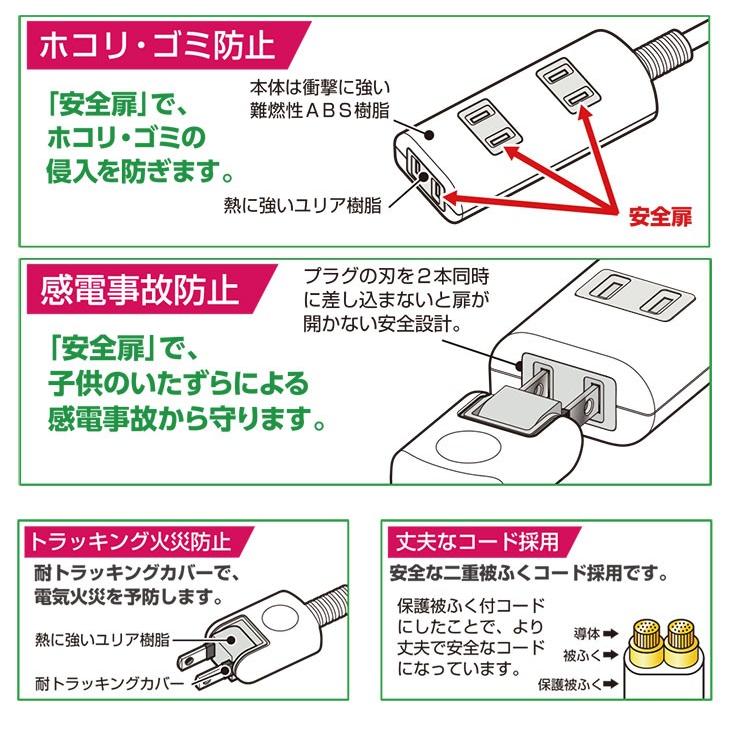 ホコリ・ゴミ防止

「安全扉」で、ホコリ・ゴミの侵入を防ぎます。

本体は衝撃に強い難燃性ＡＢＳ樹脂

熱に強いユリア樹脂

安全扉

感電事故防止

「安全扉」で、子供のいたずらによる感電事故から守ります。

プラグの刃を２本同時に差し込まないと扉が開かない安全設計。

トラッキング火災防止

耐トラッキングカバーで、電気火災を予防します。

熱に強いユリア樹脂

耐トラッキングカバー

丈夫なコード採用

安全な二重被ふくコード採用です。

保護被ふく付コードにしたことで、より丈夫で安全なコードになっています。

導体

被ふく

保護被ふく