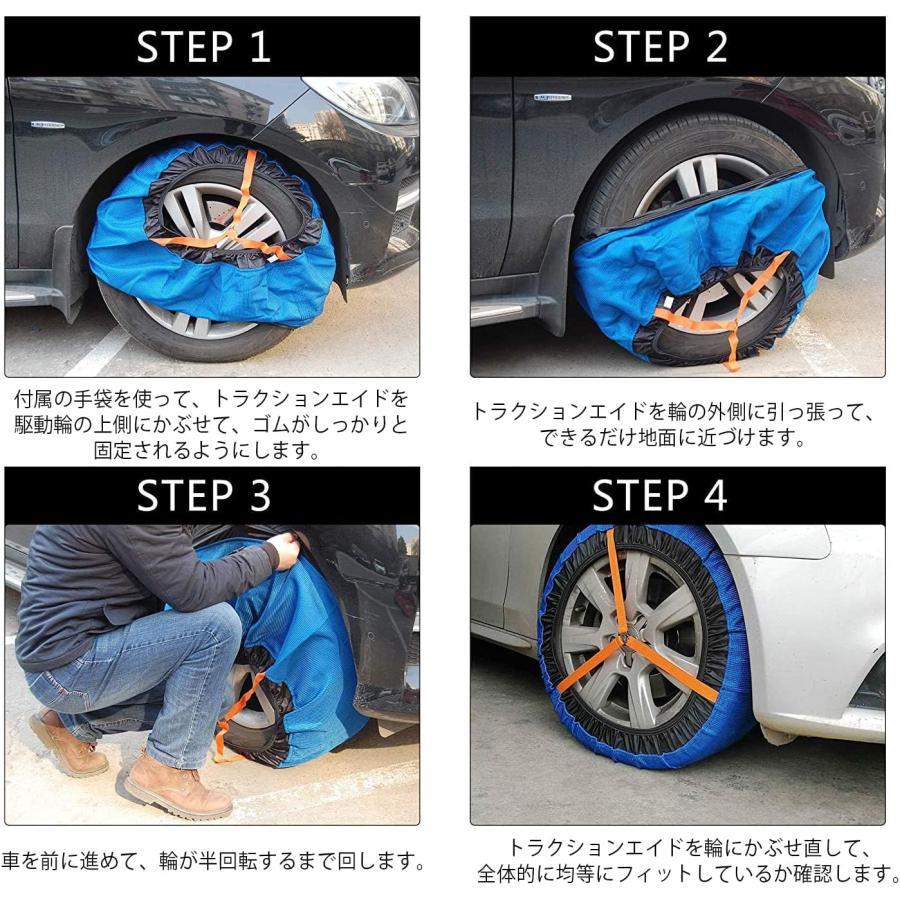 STEP 1

付属の手袋を使って、トラクションエイドを駆動輪の上側にかぶせて、ゴムがしっかりと固定されるようにします。

STEP 2

トラクションエイドを輪の外側に引っ張って、できるだけ地面に近づけます。

STEP 3

車を前に進めて、輪が半回転するまで回します。

STEP 4

トラクションエイドを輪にかぶせ直して、全体的に均等にフィットしているか確認します。