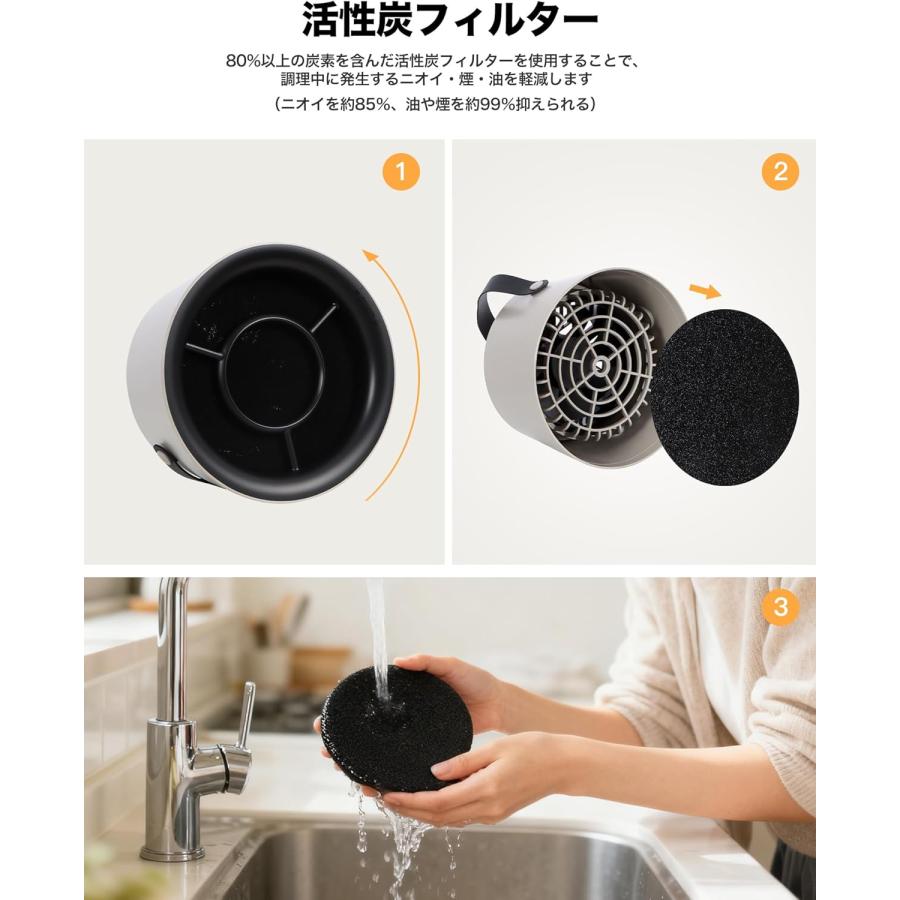 活性炭フィルター

80%以上の炭素を含んだ活性炭フィルターを使用することで、調理中に発生するニオイ・煙・油を軽減します
（ニオイを約85%、油や煙を約99%抑えられる）

1

2

3