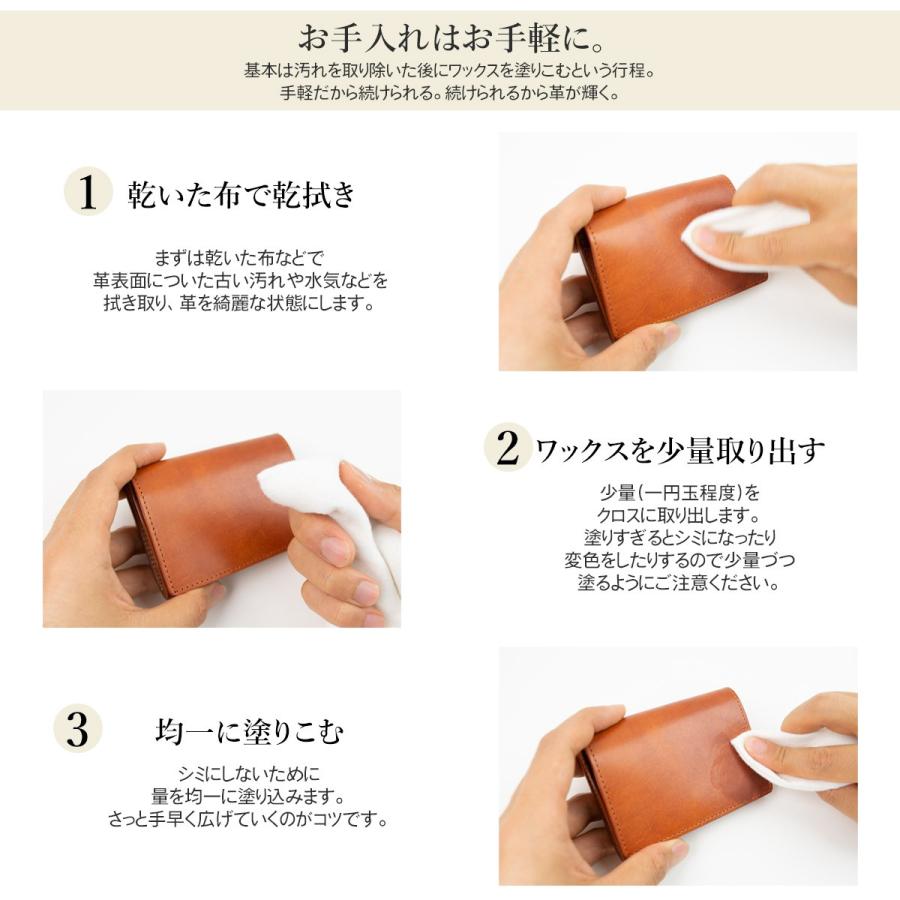 お手入れはお手軽に。

基本は汚れを取り除いた後にワックスを塗りこむという行程。
手軽だから続けられる。続けられるから革が輝く。

1 乾いた布で乾拭き

まずは乾いた布などで
革表面についた古い汚れや水気などを
拭き取り、革を綺麗な状態にします。

2 ワックスを少量取り出す

少量(一円玉程度)を
クロスに取り出します。
塗りすぎるとシミになったり
変色をしたりするので少量づつ
塗るようにご注意ください。

3 均一に塗りこむ

シミにしないために
量を均一に塗り込みます。
さっと手早く広げていくのがコツです。