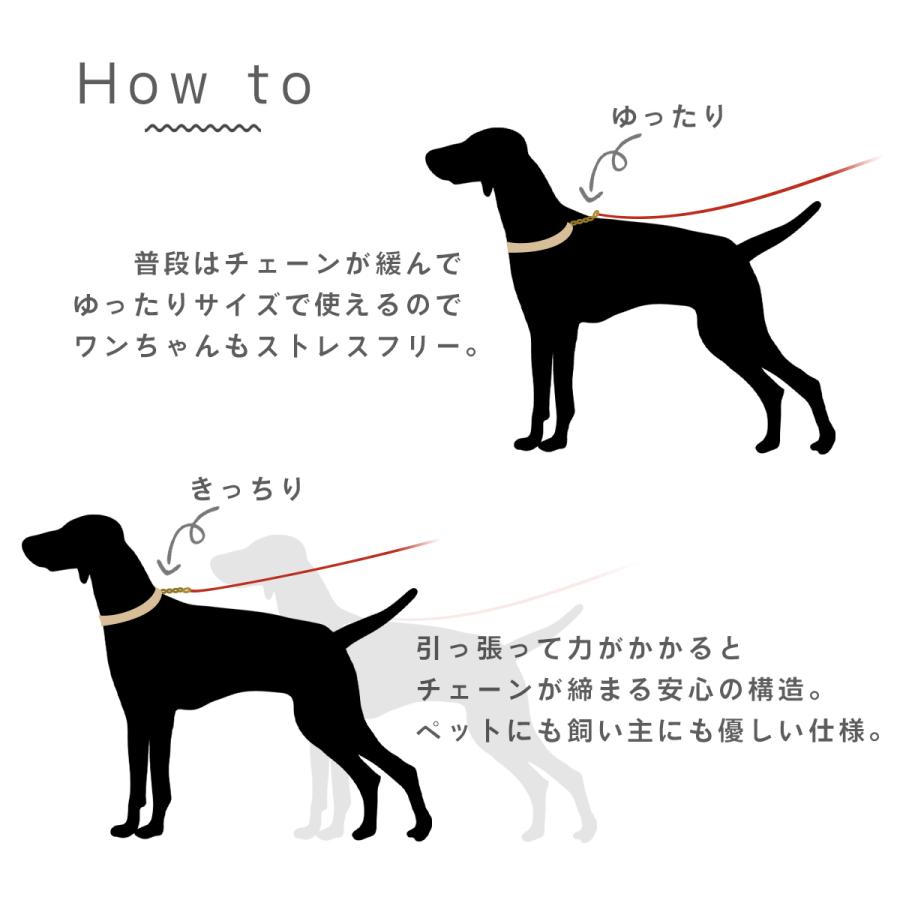 How to

ゆったり

普段はチェーンが緩んで
ゆったりサイズで使えるので
ワンちゃんもストレスフリー。

きっちり

引っ張って力がかかると
チェーンが締まる安心の構造。
ペットにも飼い主にも優しい仕様。