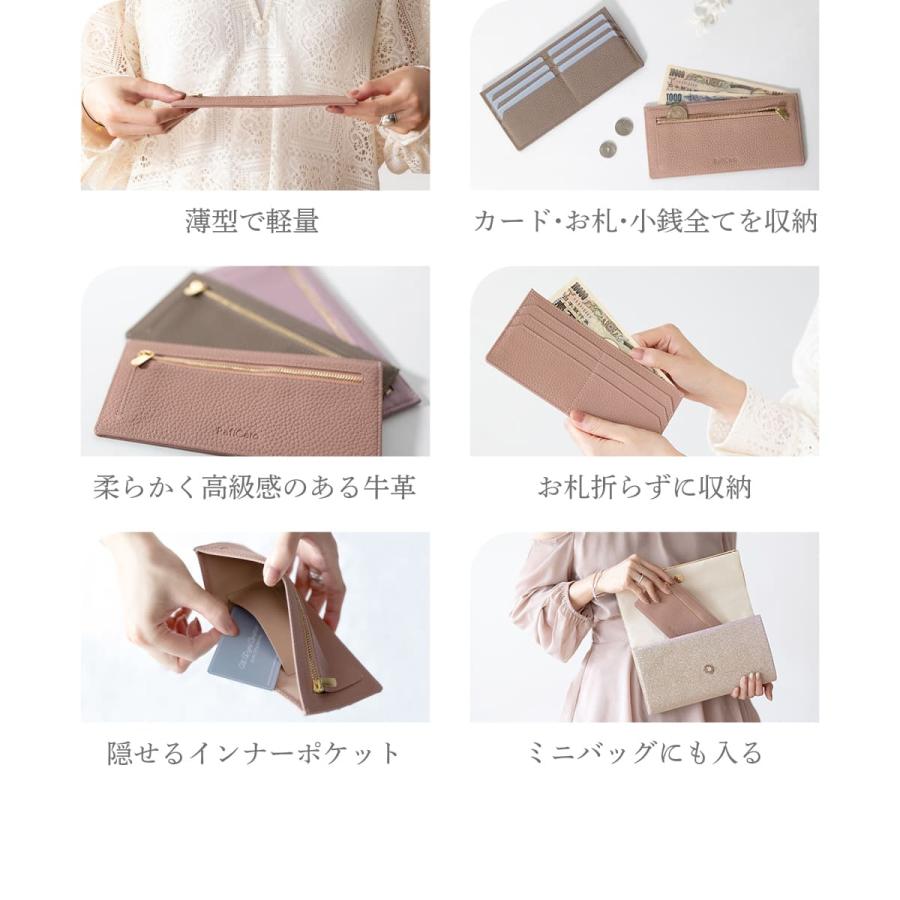 薄型で軽量

カード・お札・小銭全てを収納

柔らかく高級感のある牛革

お札折らずに収納

隠せるインナーポケット

ミニバッグにも入る