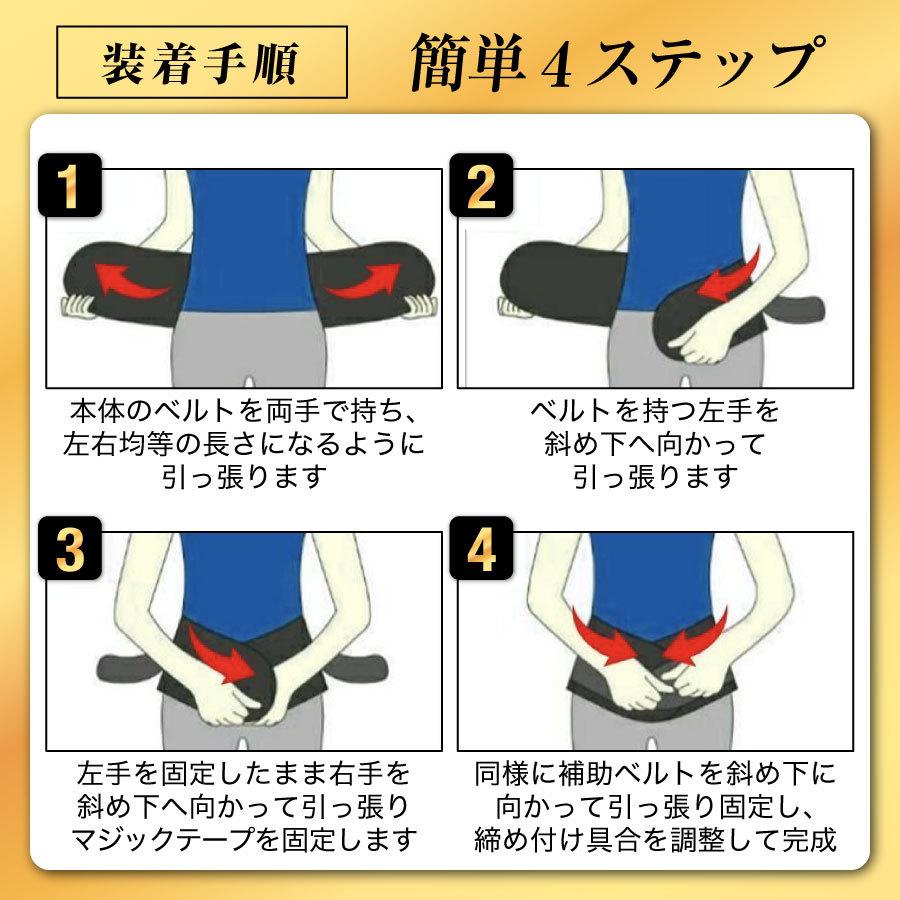 装着手順

簡単４ステップ

1

本体のベルトを両手で持ち、左右均等の長さになるように引っ張ります

2

ベルトを持つ左手を斜め下へ向かって引っ張ります

3

左手を固定したまま右手を斜め下へ向かって引っ張りマジックテープを固定します

4

同様に補助ベルトを斜め下に向かって引っ張り固定し、締め付け具合を調整して完成