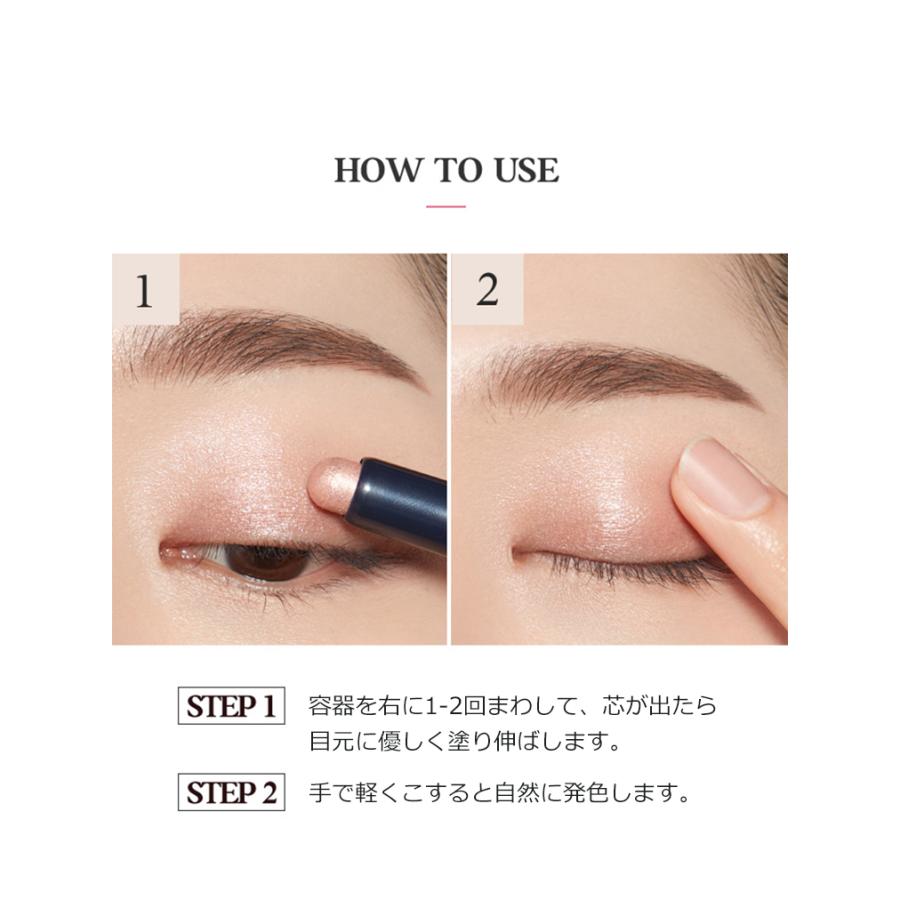 HOW TO USE

1

2

STEP 1 容器を右に1-2回まわして、芯が出たら目元に優しく塗り伸ばします。

STEP 2 手で軽くこすると自然に発色します。