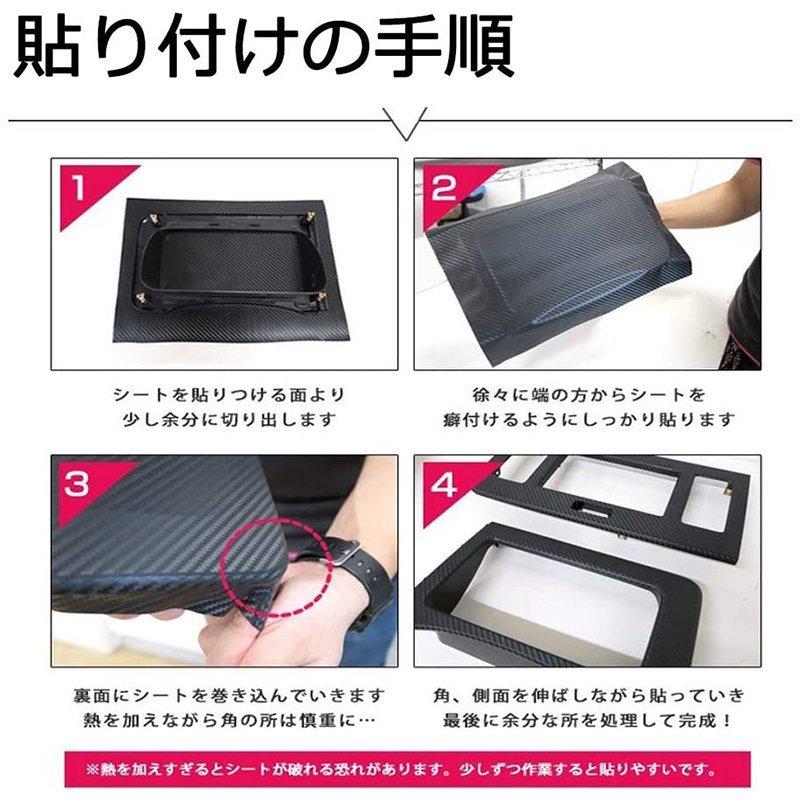 貼り付けの手順

1

シートを貼りつける面より
少し余分に切り出します

2

徐々に端の方からシートを
癖付けるようにしっかり貼ります

3

裏面にシートを巻き込んでいきます
熱を加えながら角の所は慎重に…

4

角、側面を伸ばしながら貼っていき
最後に余分な所を処理して完成！

※熱を加えすぎるとシートが破れる恐れがあります。少しずつ作業すると貼りやすいです。