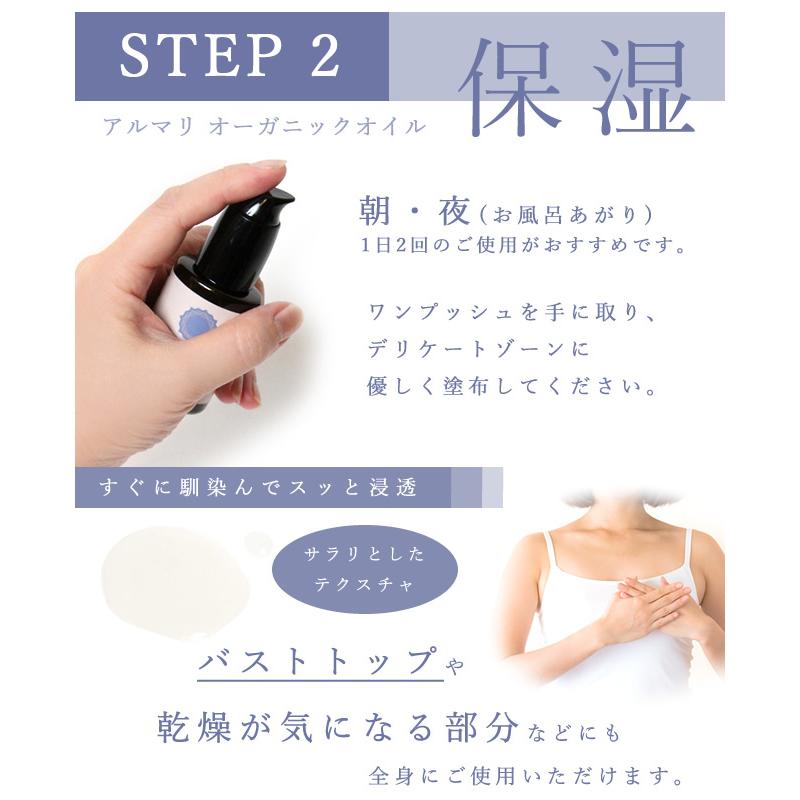 STEP 2

保湿

アルマリ オーガニックオイル

朝・夜(お風呂あがり)
1日2回のご使用がおすすめです。

ワンプッシュを手に取り、
デリケートゾーンに
優しく塗布してください。

すぐに馴染んでスッと浸透

サラリとした
テクスチャ

バストトップや

乾燥が気になる部分などにも

全身にご使用いただけます。