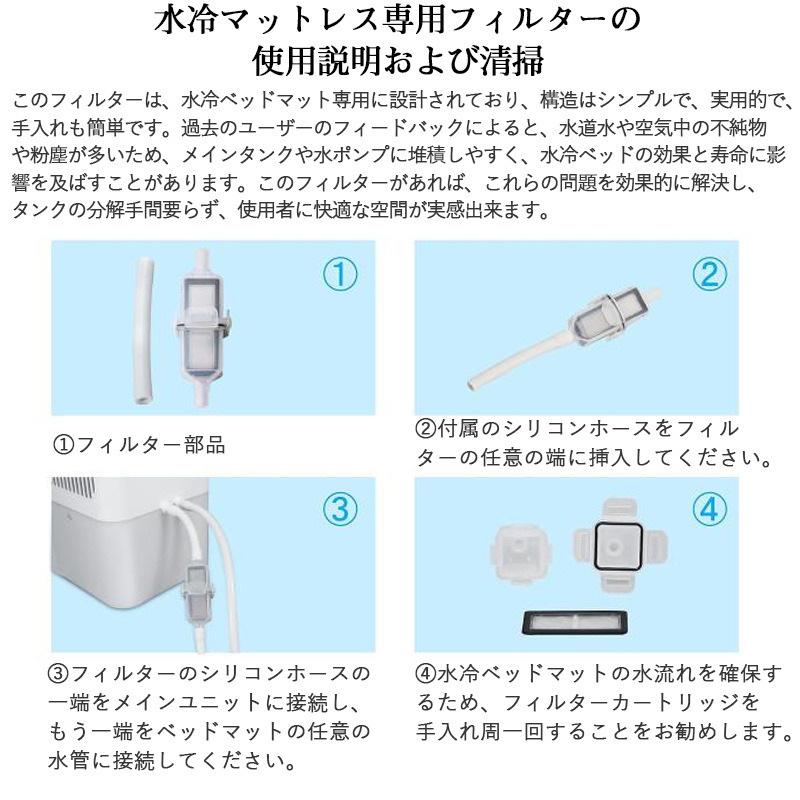 水冷マットレス専用フィルターの
使用説明および清掃

このフィルターは、水冷ベッドマット専用に設計されており、構造はシンプルで、実用的で、手入れも簡単です。過去のユーザーのフィードバックによると、水道水や空気中の不純物や粉塵が多いため、メインタンクや水ポンプに堆積しやすく、水冷ベッドの効果と寿命に影響を及ばすことがあります。このフィルターがあれば、これらの問題を効果的に解決し、タンクの分解手間要らず、使用者に快適な空間が実感出来ます。

①

①フィルター部品

②

②付属のシリコンホースをフィルターの任意の端に挿入してください。

③

③フィルターのシリコンホースの一端をメインユニットに接続し、もう一端をベッドマットの任意の水管に接続してください。

④

④水冷ベッドマットの水流れを確保するため、フィルターカートリッジを手入れ周一回することをお勧めします。