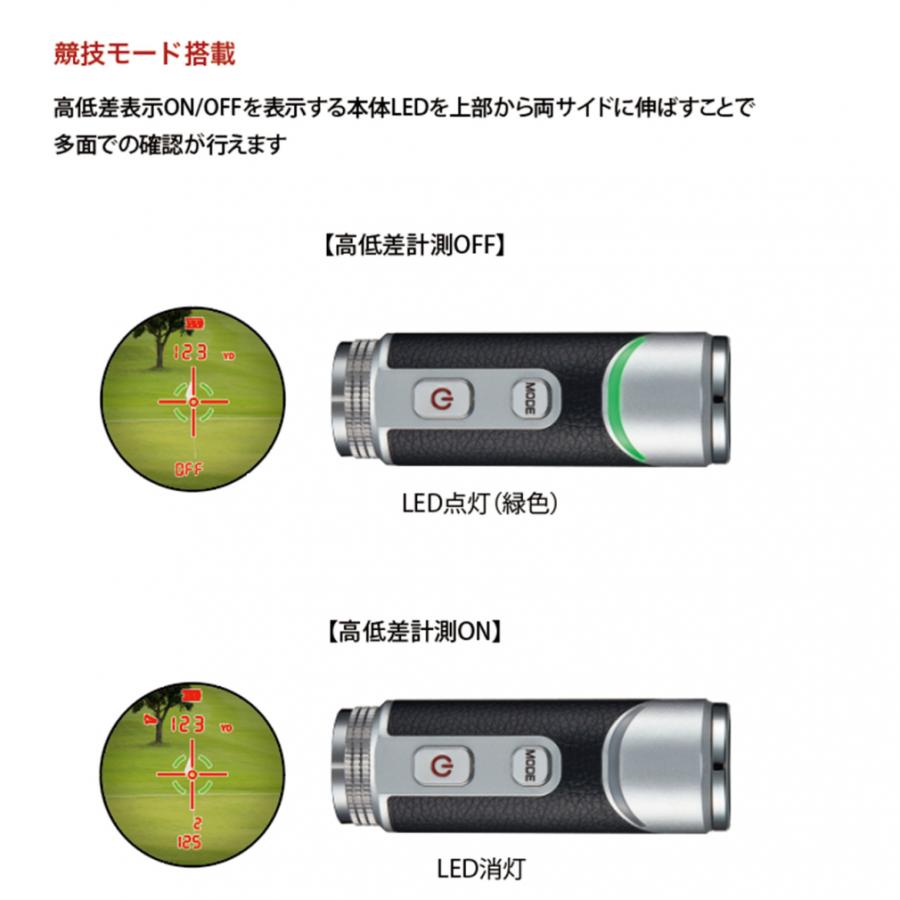 競技モード搭載

高低差表示ON/OFFを表示する本体LEDを上部から両サイドに伸ばすことで多面での確認が行えます

【高低差計測OFF】

123 YD

OFF

MODE

LED点灯（緑色）

【高低差計測ON】

123 YD

2
125

MODE

LED消灯