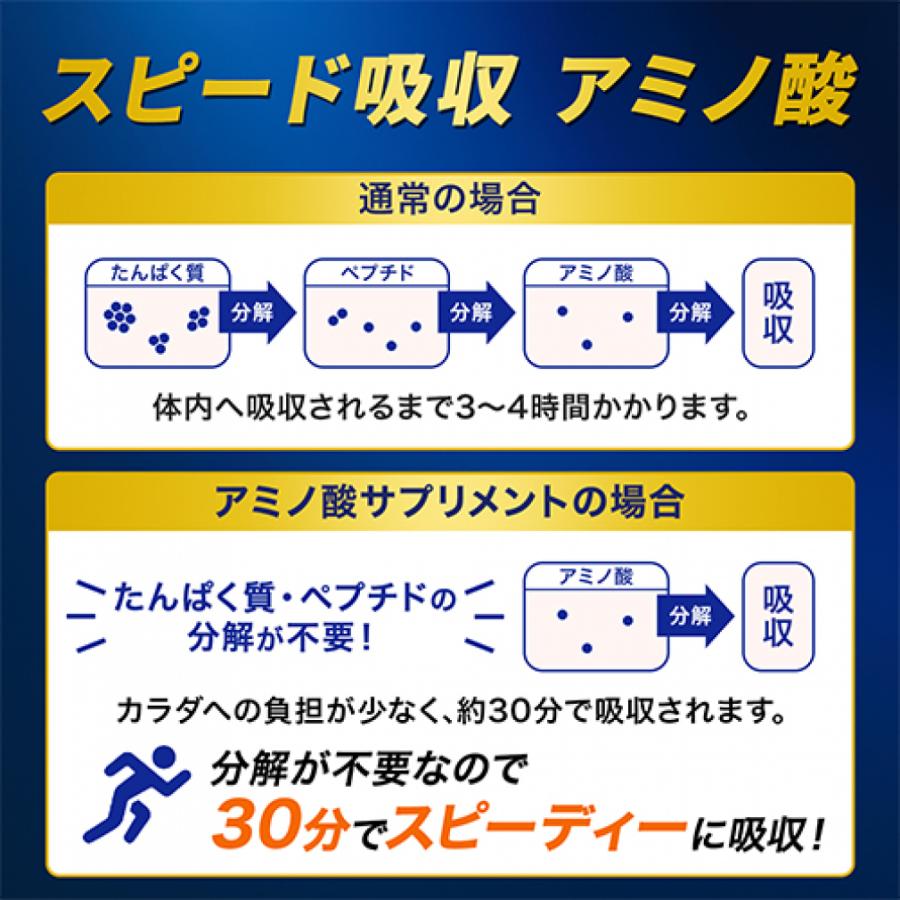 スピード吸収 アミノ酸

通常の場合

たんぱく質 分解 ペプチド 分解 アミノ酸 分解 吸収

体内へ吸収されるまで3〜4時間かかります。

アミノ酸サプリメントの場合

たんぱく質・ペプチドの分解が不要！

アミノ酸 分解 吸収

カラダへの負担が少なく、約30分で吸収されます。

分解が不要なので
30分でスピーディーに吸収！