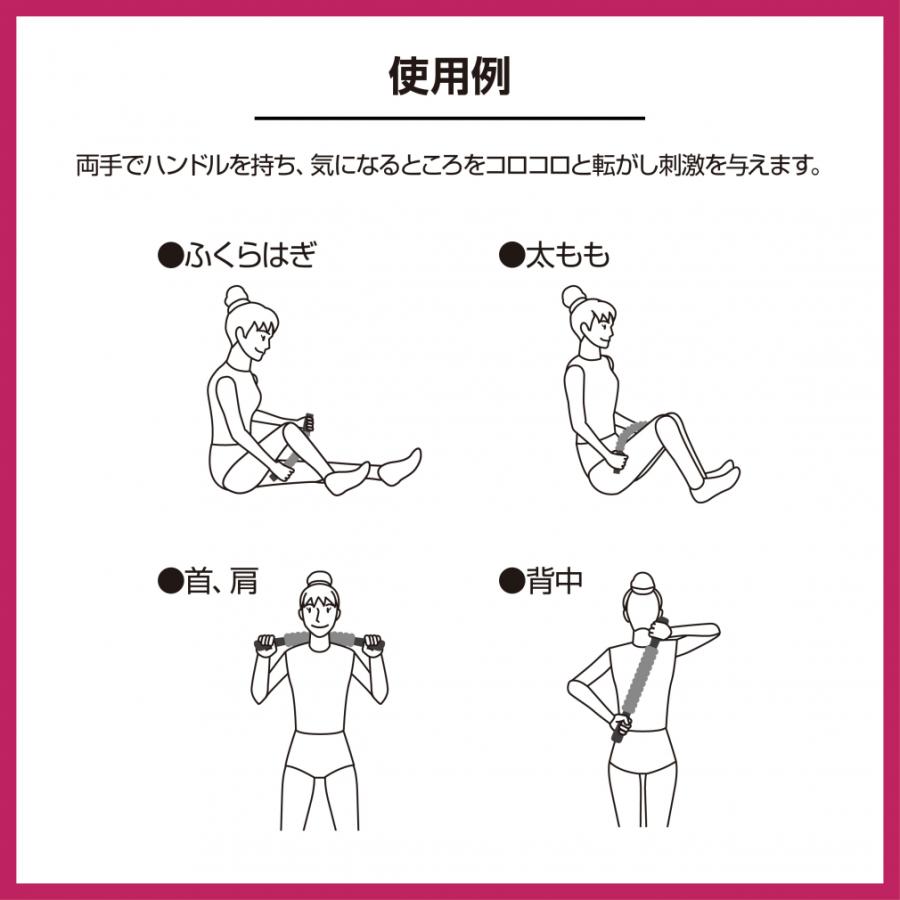 使用例

両手でハンドルを持ち、気になるところをコロコロと転がし刺激を与えます。

●ふくらはぎ

●太もも

●首、肩

●背中