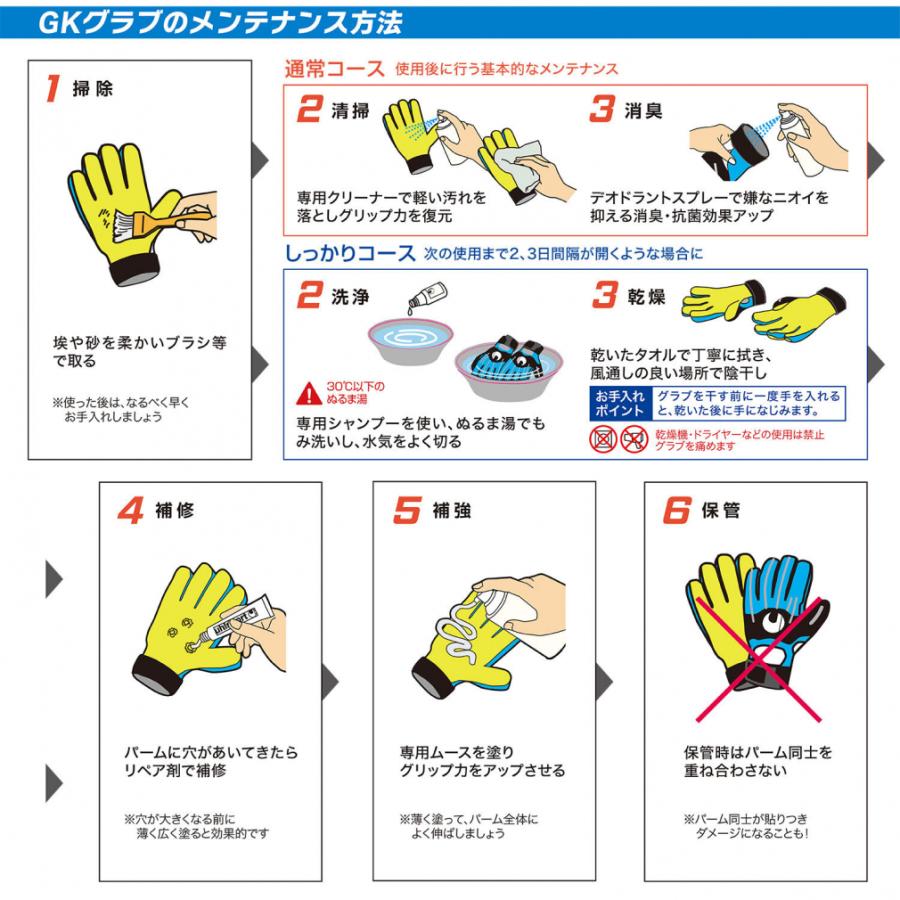 GKグラブのメンテナンス方法

1 掃除

埃や砂を柔かいブラシ等で取る

※使った後は、なるべく早くお手入れしましょう

通常コース 使用後に行う基本的なメンテナンス

2 清掃

専用クリーナーで軽い汚れを落としグリップ力を復元

3 消臭

デオドラントスプレーで嫌なニオイを抑える消臭・抗菌効果アップ

しっかりコース 次の使用まで2、3日間隔が開くような場合に

2 洗浄

30℃以下のぬるま湯

専用シャンプーを使い、ぬるま湯でもみ洗いし、水気をよく切る

3 乾燥

乾いたタオルで丁寧に拭き、風通しの良い場所で陰干し

お手入れポイント グラブを干す前に一度手を入れると、乾いた後に手になじみます。

乾燥機・ドライヤーなどの使用は禁止 グラブを痛めます

4 補修

パームに穴があいてきたらリペア剤で補修

※穴が大きくなる前に薄く広く塗ると効果的です

5 補強

専用ムースを塗りグリップ力をアップさせる

※薄く塗って、パーム全体によく伸ばしましょう

6 保管

保管時はパーム同士を重ね合わさない

※パーム同士が貼りつきダメージになることも!