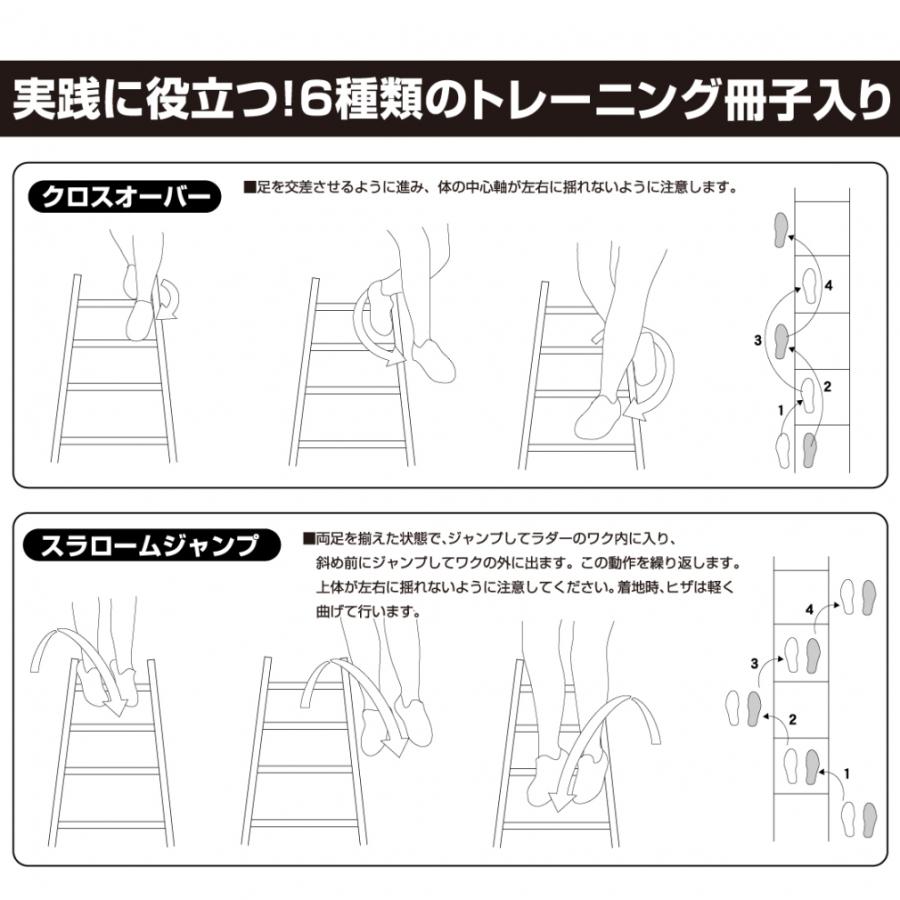 実践に役立つ!6種類のトレーニング冊子入り

クロスオーバー

■足を交差させるように進み、体の中心軸が左右に揺れないように注意します。

4
3
2
1

スラロームジャンプ

■両足を揃えた状態で、ジャンプしてラダーのワク内に入り、斜め前にジャンプしてワクの外に出ます。この動作を繰り返します。上体が左右に揺れないように注意してください。着地時、ヒザは軽く曲げて行います。

4
3
2
1