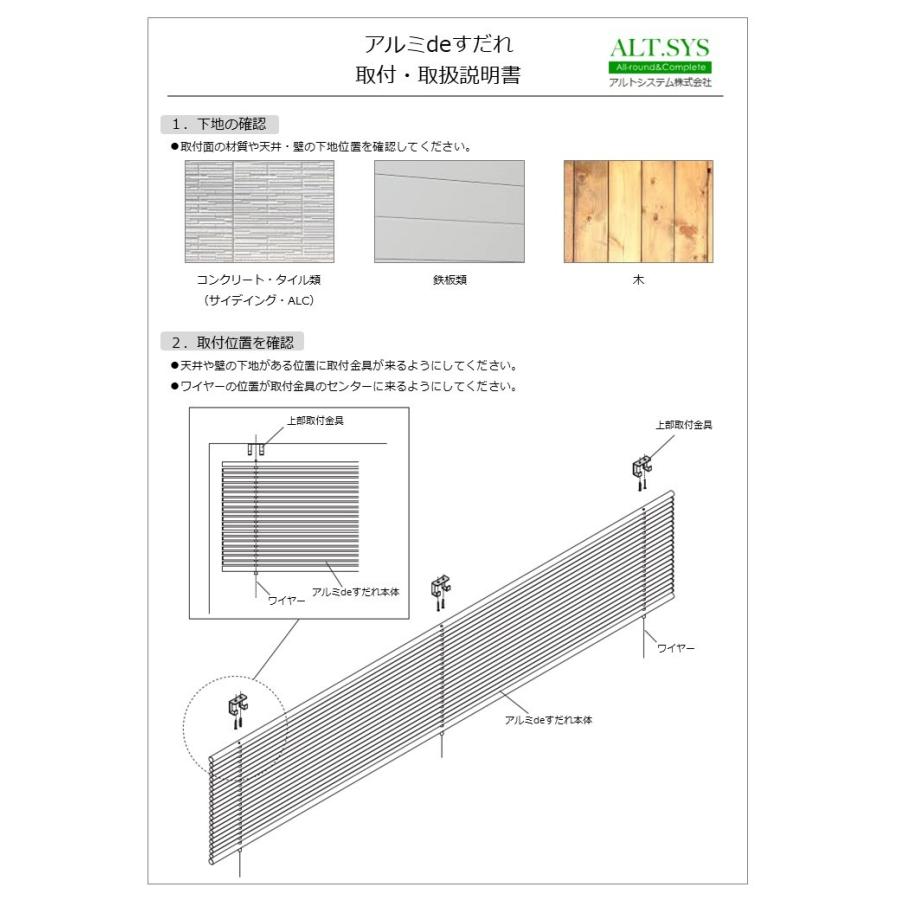 アルミdeすだれ
取付・取扱説明書

ALT.SYS
All-round&Complete
アルトシステム株式会社

1．下地の確認
●取付面の材質や天井・壁の下地位置を確認してください。

コンクリート・タイル類
（サイディング・ALC）

鉄板類

木

2．取付位置を確認
●天井や壁の下地がある位置に取付金具が来るようにしてください。
●ワイヤーの位置が取付金具のセンターに来るようにしてください。

上部取付金具
アルミdeすだれ本体
ワイヤー

上部取付金具
ワイヤー
アルミdeすだれ本体