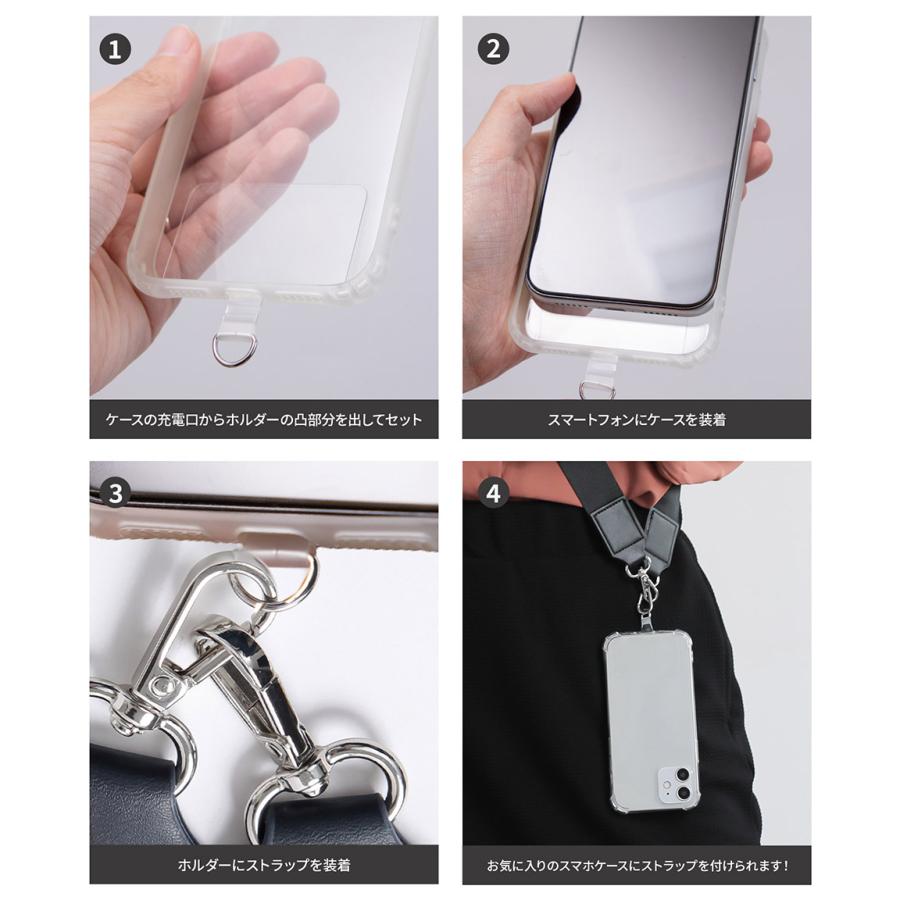 1
ケースの充電口からホルダーの凸部分を出してセット

2
スマートフォンにケースを装着

3
ホルダーにストラップを装着

4
お気に入りのスマホケースにストラップを付けられます！