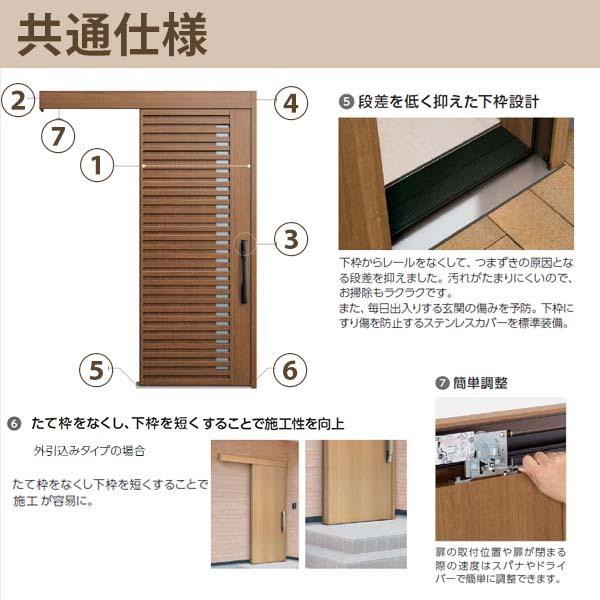 共通仕様

2
4
7
1
3
5
6

❺ 段差を低く抑えた下枠設計

下枠からレールをなくして、つまずきの原因となる段差を抑えました。汚れがたまりにくいので、お掃除もラクラクです。
また、毎日出入りする玄関の傷みを予防。下枠にすり傷を防止するステンレスカバーを標準装備。

❼ 簡単調整

扉の取付位置や扉が閉まる際の速度はスパナやドライバーで簡単に調整できます。

❻ たて枠をなくし、下枠を短くすることで施工性を向上

外引込みタイプの場合

たて枠をなくし下枠を短くすることで施工が容易に。