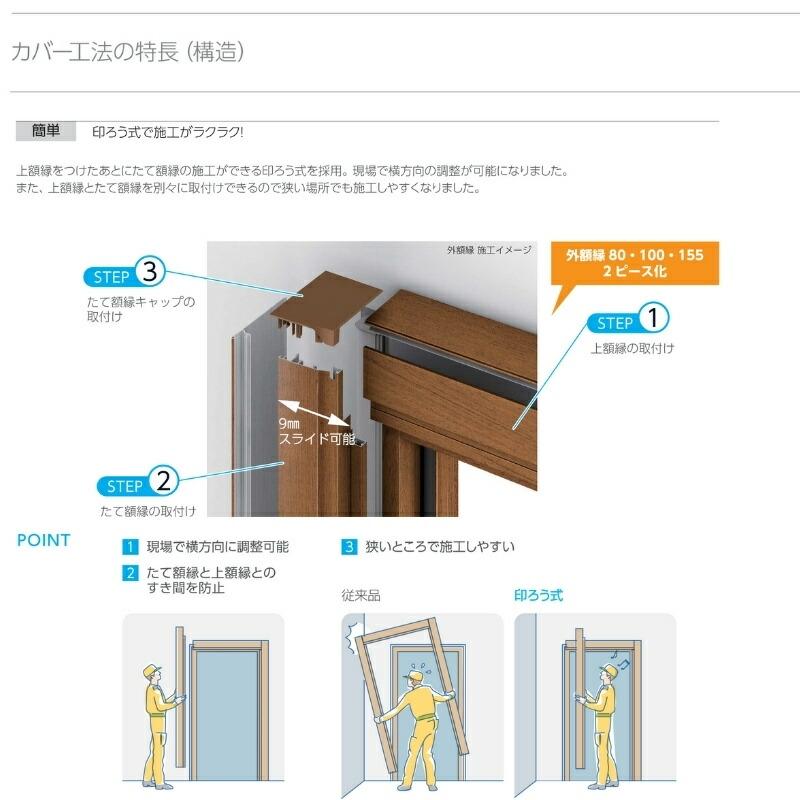 カバー工法の特長（構造）

簡単　印ろう式で施工がラクラク!

上額縁をつけたあとにたて額縁の施工ができる印ろう式を採用。現場で横方向の調整が可能になりました。
また、上額縁とたて額縁を別々に取付けできるので狭い場所でも施工しやすくなりました。

外額縁 施工イメージ

外額縁 80・100・155
2ピース化

STEP 3
たて額縁キャップの取付け

STEP 1
上額縁の取付け

9㎜
スライド可能

STEP 2
たて額縁の取付け

POINT

1 現場で横方向に調整可能

2 たて額縁と上額縁とのすき間を防止

3 狭いところで施工しやすい

従来品

印ろう式