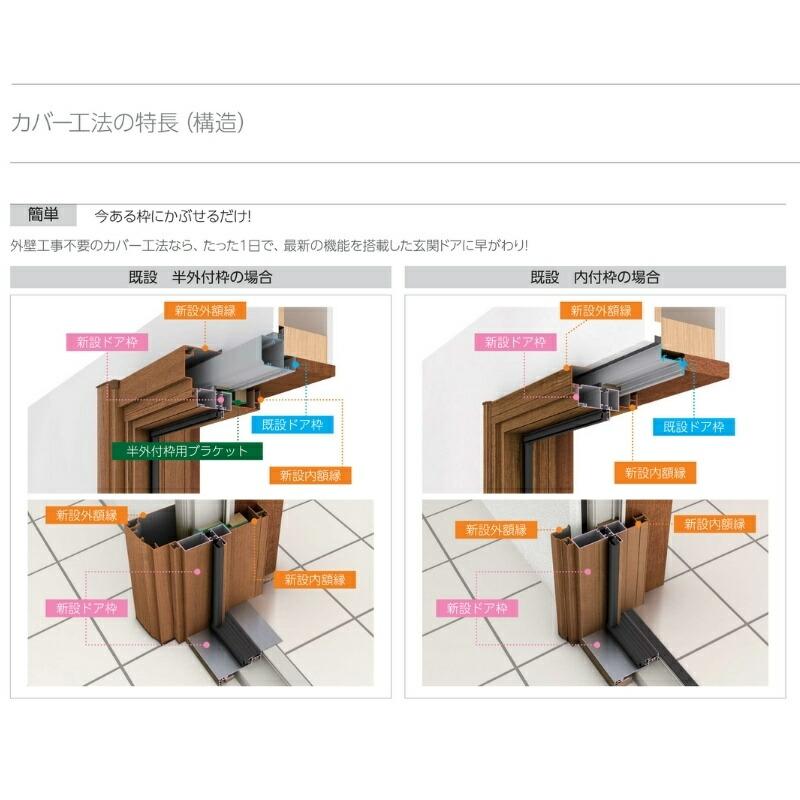 カバー工法の特長（構造）

簡単　今ある枠にかぶせるだけ!

外壁工事不要のカバー工法なら、たった1日で、最新の機能を搭載した玄関ドアに早がわり!

既設　半外付枠の場合

新設外額縁

新設ドア枠

既設ドア枠

半外付枠用ブラケット

新設内額縁

新設外額縁

新設内額縁

新設ドア枠

既設　内付枠の場合

新設外額縁

新設ドア枠

既設ドア枠

新設内額縁

新設外額縁

新設内額縁

新設ドア枠