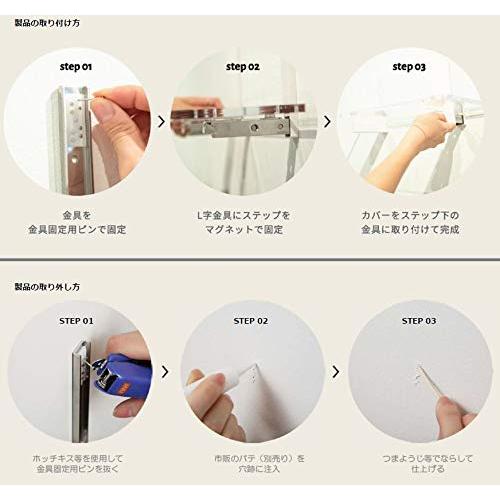 製品の取り付け方

step 01

金具を
金具固定用ピンで固定

step 02

L字金具にステップを
マグネットで固定

step 03

カバーをステップ下の
金具に取り付けて完成

製品の取り外し方

STEP 01

ホッチキス等を使用して
金具固定用ピンを抜く

STEP 02

市販のパテ（別売り）を
穴跡に注入

STEP 03

つまようじ等でならして
仕上げる