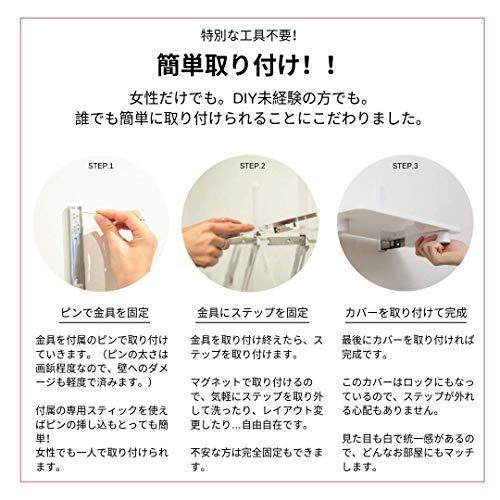 特別な工具不要!

簡単取り付け!!

女性だけでも。DIY未経験の方でも。
誰でも簡単に取り付けられることにこだわりました。

STEP.1

ピンで金具を固定

金具を付属のピンで取り付けていきます。（ピンの太さは画鋲程度なので、壁へのダメージも軽度で済みます。）

付属の専用スティックを使えばピンの挿し込もとっても簡単!
女性でも一人で取り付けられます。

STEP.2

金具にステップを固定

金具を取り付け終えたら、ステップを取り付けます。

マグネットで取り付けるので、気軽にステップを取り外して洗ったり、レイアウト変更したり…自由自在です。

不安な方は完全固定もできます。

STEP.3

カバーを取り付けて完成

最後にカバーを取り付ければ完成です。

このカバーはロックにもなっているので、ステップが外れる心配もありません。

見た目も白で統一感があるので、どんなお部屋にもマッチします。