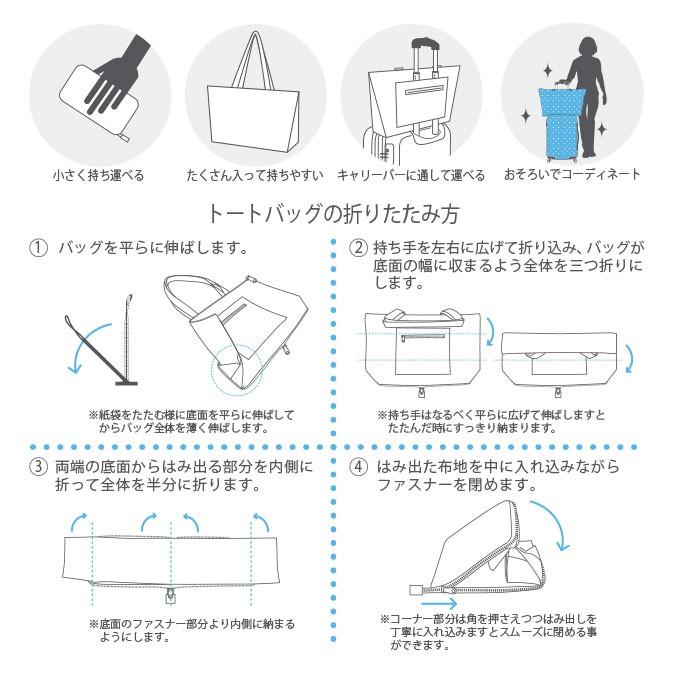 小さく持ち運べる

たくさん入って持ちやすい

キャリーバーに通して運べる

おそろいでコーディネート

トートバッグの折りたたみ方

① バッグを平らに伸ばします。

※紙袋をたたむ様に底面を平らに伸ばしてからバッグ全体を薄く伸ばします。

② 持ち手を左右に広げて折り込み、バッグが底面の幅に収まるよう全体を三つ折りにします。

※持ち手はなるべく平らに広げて伸ばしますとたたんだ時にすっきり納まります。

③ 両端の底面からはみ出る部分を内側に折って全体を半分に折ります。

※底面のファスナー部分より内側に納まるようにします。

④ はみ出た布地を中に入れ込みながらファスナーを閉めます。

※コーナー部分は角を押さえつつはみ出しを丁寧に入れ込みますとスムーズに閉める事ができます。