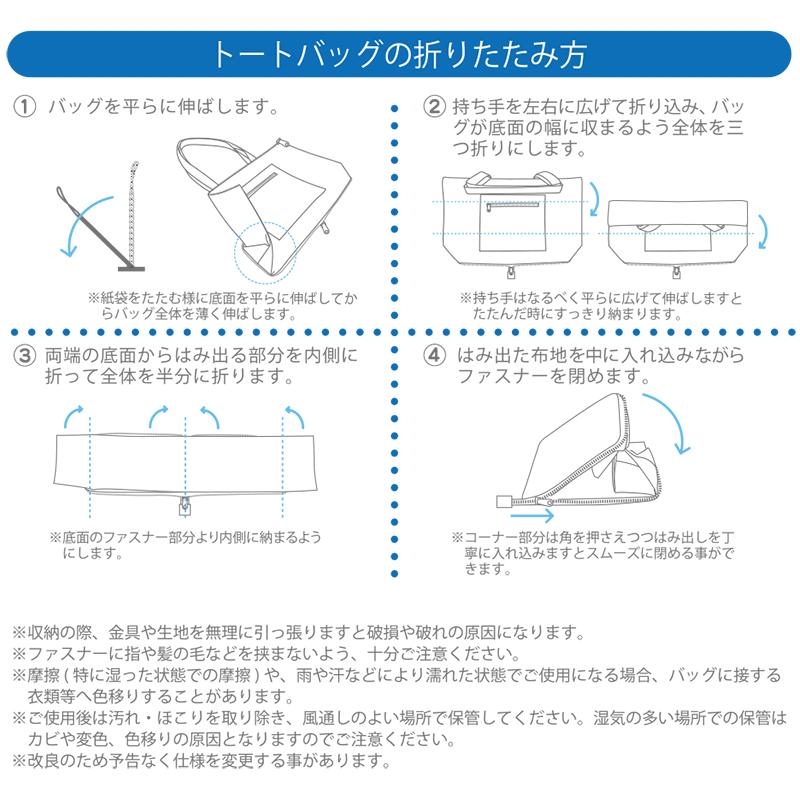 トートバッグの折りたたみ方

① バッグを平らに伸ばします。

※紙袋をたたむ様に底面を平らに伸ばしてからバッグ全体を薄く伸ばします。

② 持ち手を左右に広げて折り込み、バッグが底面の幅に収まるよう全体を三つ折りにします。

※持ち手はなるべく平らに広げて伸ばしますとたたんだ時にすっきり納まります。

③ 両端の底面からはみ出る部分を内側に折って全体を半分に折ります。

※底面のファスナー部分より内側に納まるようにします。

④ はみ出た布地を中に入れ込みながらファスナーを閉めます。

※コーナー部分は角を押さえつつはみ出しを丁寧に入れ込みますとスムーズに閉める事ができます。

※収納の際、金具や生地を無理に引っ張りますと破損や破れの原因になります。
※ファスナーに指や髪の毛などを挟まないよう、十分ご注意ください。
※摩擦(特に湿った状態での摩擦)や、雨や汗などにより濡れた状態でご使用になる場合、バッグに接する衣類等へ色移りすることがあります。
※ご使用後は汚れ・ほこりを取り除き、風通しのよい場所で保管してください。湿気の多い場所での保管はカビや変色、色移りの原因となりますのでご注意ください。
※改良のため予告なく仕様を変更する事があります。