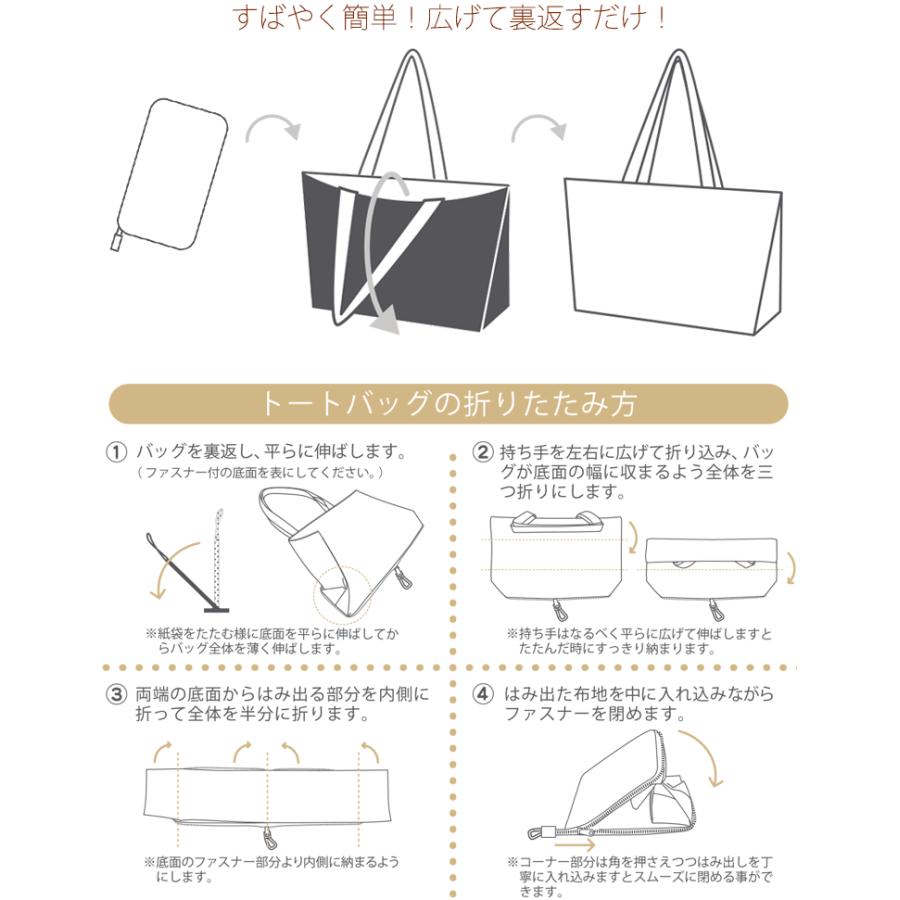 すばやく簡単！広げて裏返すだけ！

トートバッグの折りたたみ方

① バッグを裏返し、平らに伸ばします。
（ファスナー付の底面を表にしてください。）

※紙袋をたたむ様に底面を平らに伸ばしてからバッグ全体を薄く伸ばします。

② 持ち手を左右に広げて折り込み、バッグが底面の幅に収まるよう全体を三つ折りにします。

※持ち手はなるべく平らに広げて伸ばしますとたたんだ時にすっきり納まります。

③ 両端の底面からはみ出る部分を内側に折って全体を半分に折ります。

※底面のファスナー部分より内側に納まるようにします。

④ はみ出た布地を中に入れ込みながらファスナーを閉めます。

※コーナー部分は角を押さえつつはみ出しを丁寧に入れ込みますとスムーズに閉める事ができます。