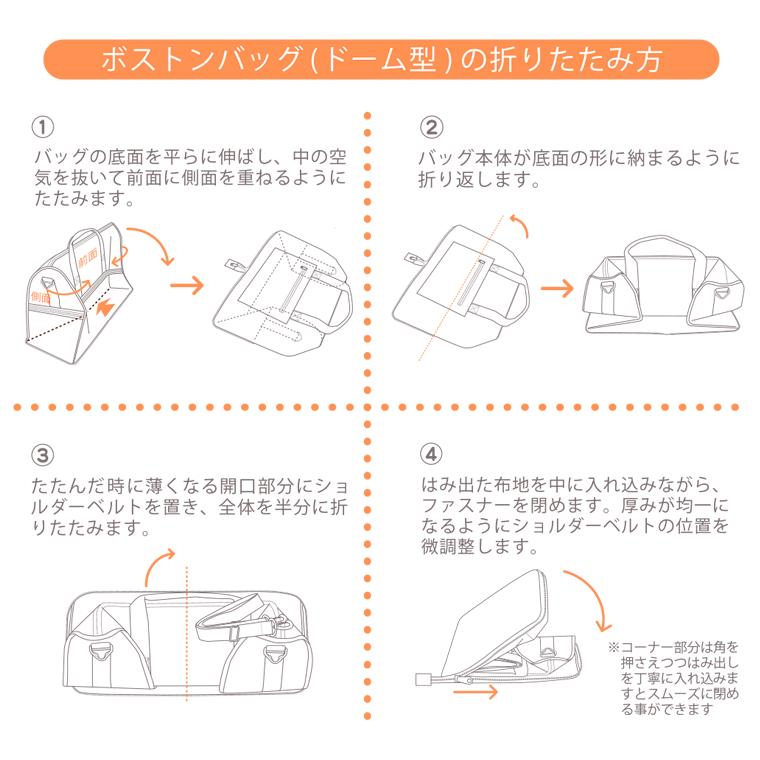 ボストンバッグ(ドーム型)の折りたたみ方

①
バッグの底面を平らに伸ばし、中の空気を抜いて前面に側面を重ねるようにたたみます。

前面
側面

②
バッグ本体が底面の形に納まるように折り返します。

③
たたんだ時に薄くなる開口部分にショルダーベルトを置き、全体を半分に折りたたみます。

④
はみ出た布地を中に入れ込みながら、ファスナーを閉めます。厚みが均一になるようにショルダーベルトの位置を微調整します。

※コーナー部分は角を押さえつつはみ出しを丁寧に入れ込みますとスムーズに閉める事ができます