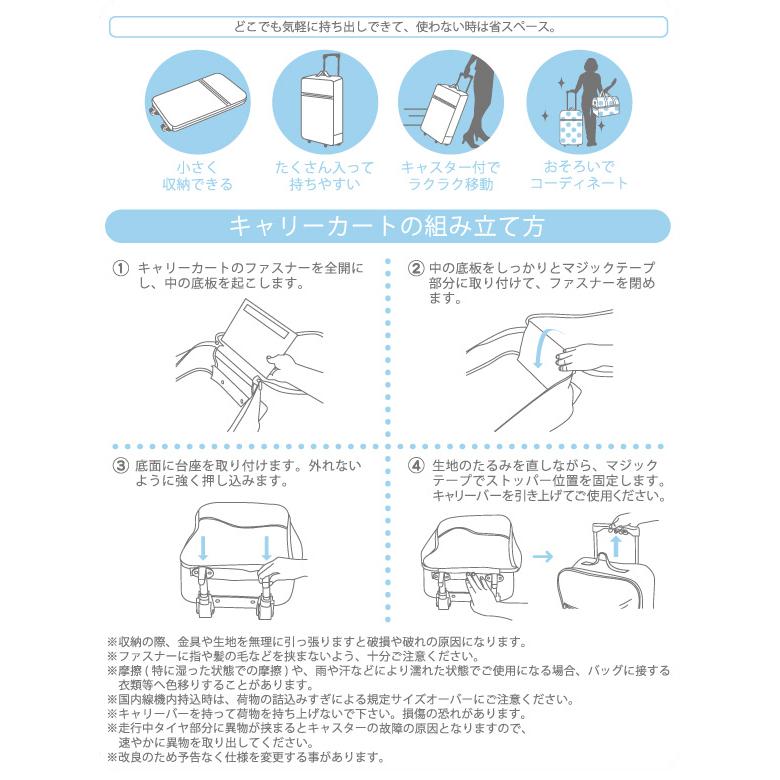 どこでも気軽に持ち出しできて、使わない時は省スペース。

小さく収納できる

たくさん入って持ちやすい

キャスター付でラクラク移動

おそろいでコーディネート

キャリーカートの組み立て方

① キャリーカートのファスナーを全開にし、中の底板を起こします。

② 中の底板をしっかりとマジックテープ部分に取り付けて、ファスナーを閉めます。

③ 底面に台座を取り付けます。外れないように強く押し込みます。

④ 生地のたるみを直しながら、マジックテープでストッパー位置を固定します。キャリーバーを引き上げてご使用ください。

※収納の際、金具や生地を無理に引っ張りますと破損や破れの原因になります。
※ファスナーに指や髪の毛などを挟まないよう、十分ご注意ください。
※摩擦（特に湿った状態での摩擦）や、雨や汗などにより濡れた状態でご使用になる場合、バッグに接する衣類等へ色移りすることがあります。
※国内線機内持込時は、荷物の詰込みすぎによる規定サイズオーバーにご注意ください。
※キャリーバーを持って荷物を持ち上げないで下さい。損傷の恐れがあります。
※走行中タイヤ部分に異物が挟まるとキャスターの故障の原因となりますので、速やかに異物を取り出してください。
※改良のため予告なく仕様を変更する事があります。